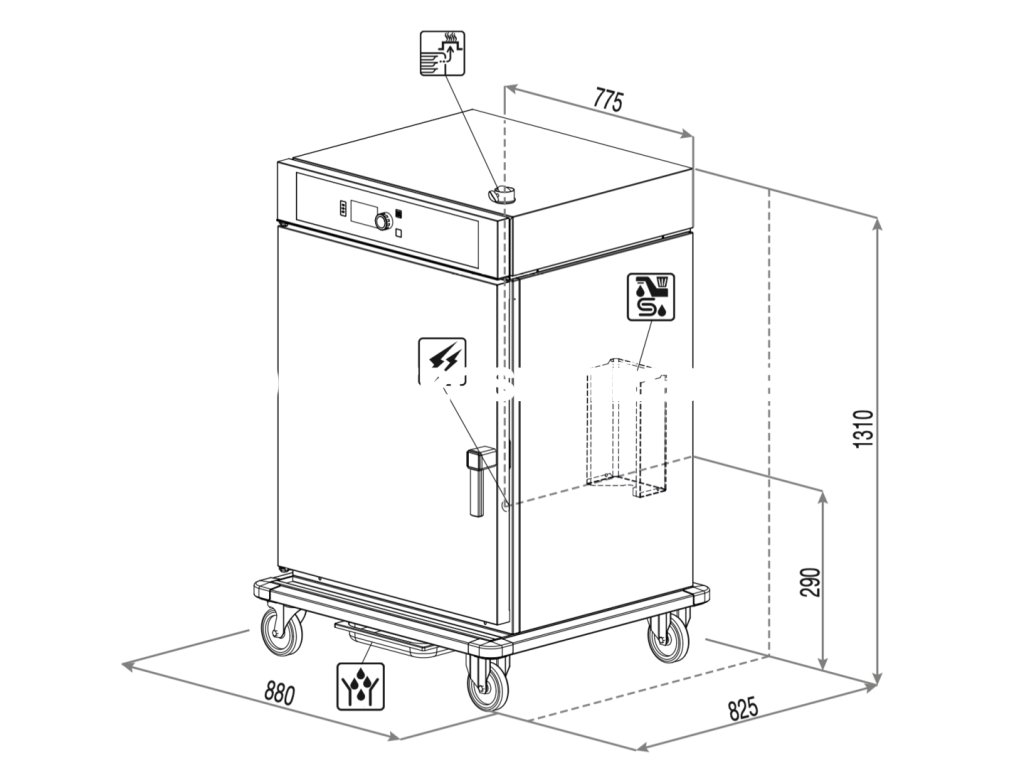 775

1310

290

880

825