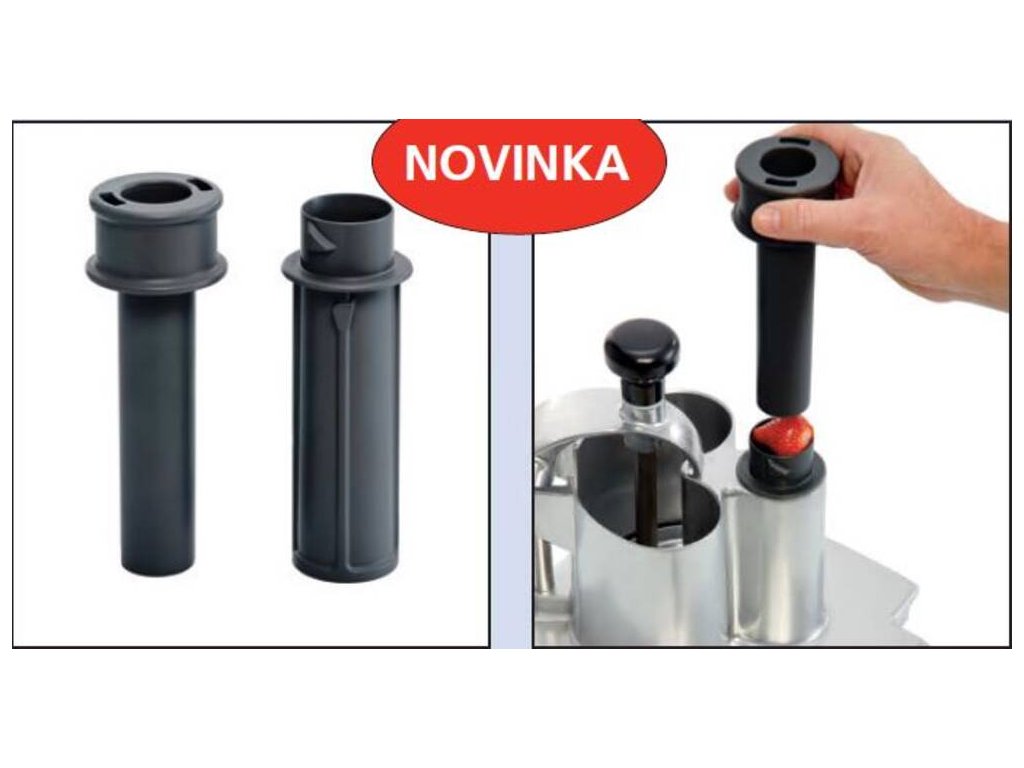 NOVINKA