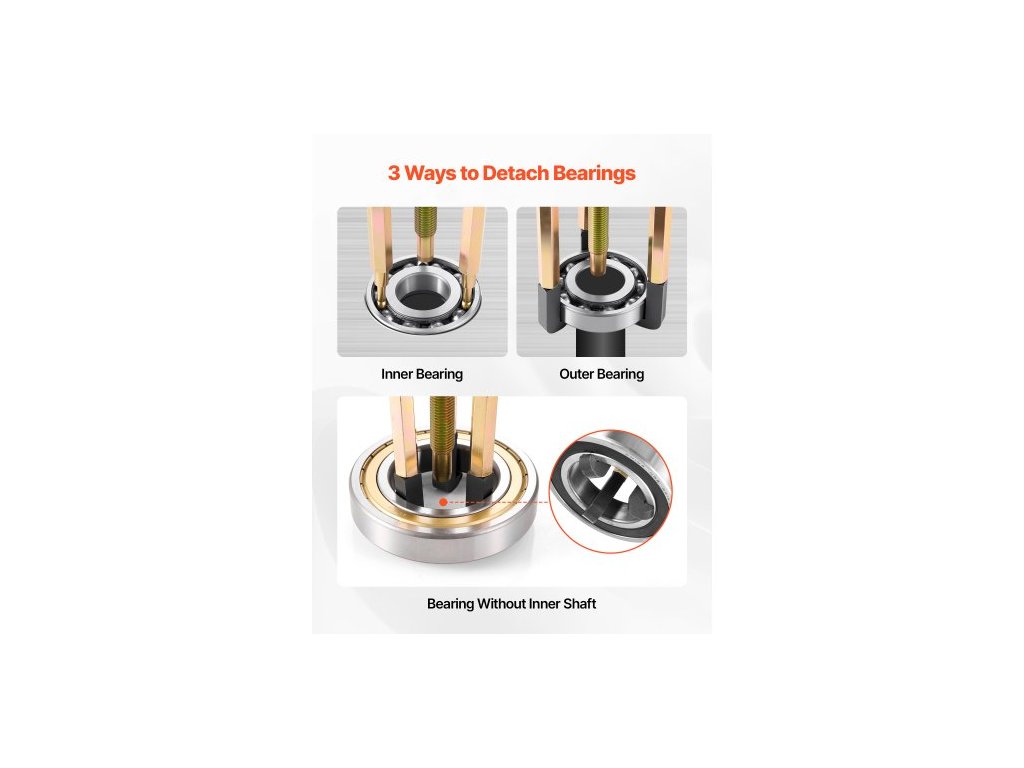 3 Ways to Detach Bearings

Inner Bearing

Outer Bearing

Bearing Without Inner Shaft