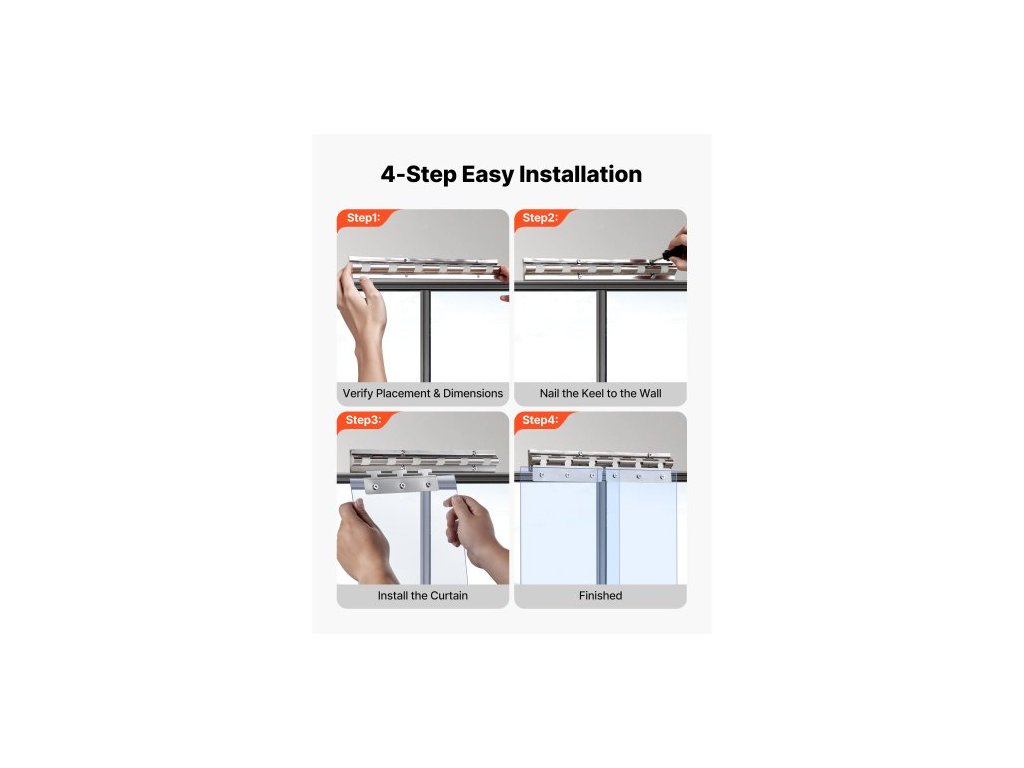 4-Step Easy Installation

Step1:

Verify Placement & Dimensions

Step2:

Nail the Keel to the Wall

Step3:

Install the Curtain

Step4:

Finished