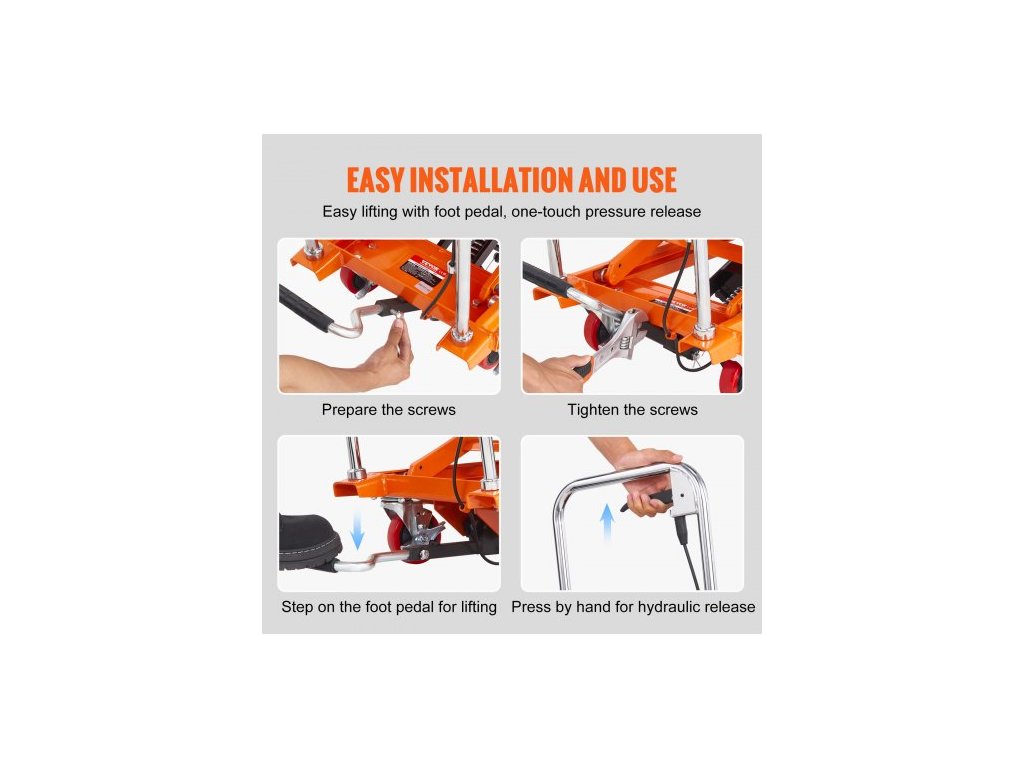 EASY INSTALLATION AND USE

Easy lifting with foot pedal, one-touch pressure release

Prepare the screws

Tighten the screws

Step on the foot pedal for lifting

Press by hand for hydraulic release