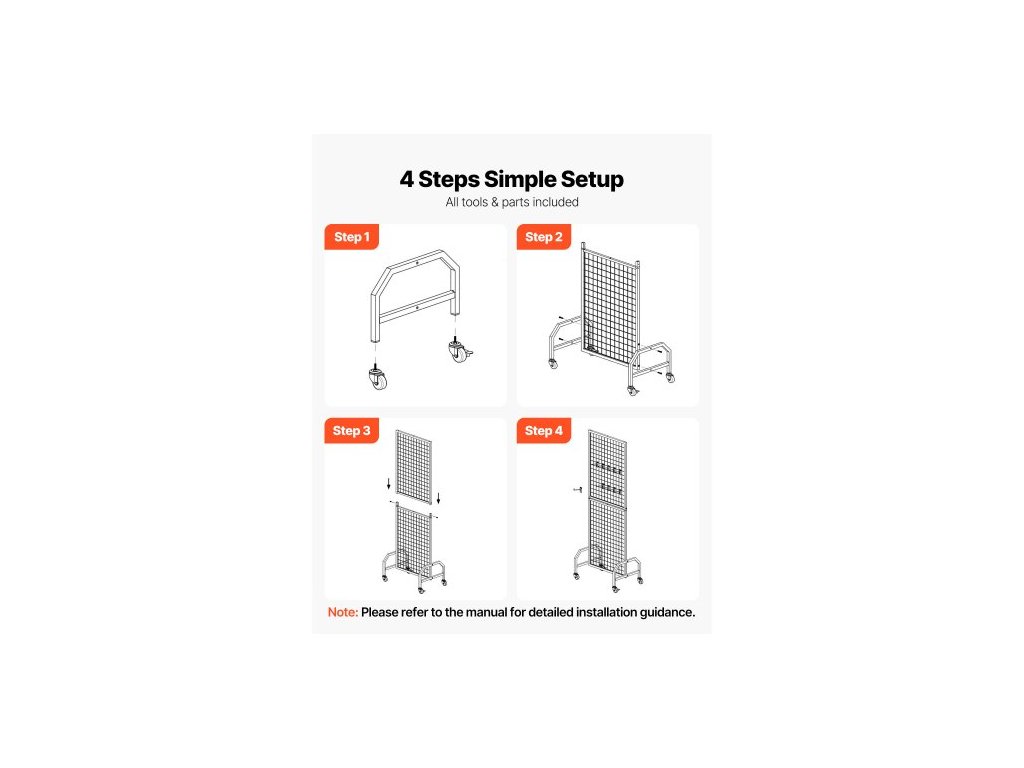 4 Steps Simple Setup
All tools & parts included

Step 1

Step 2

Step 3

Step 4

Note: Please refer to the manual for detailed installation guidance.