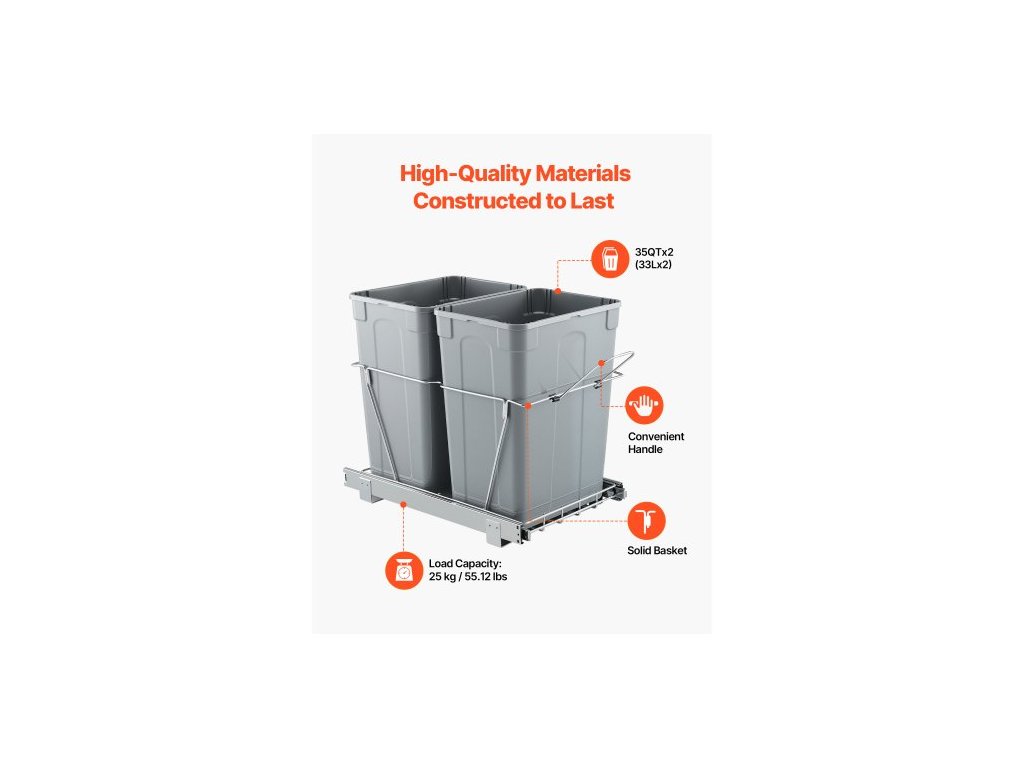 High-Quality Materials
Constructed to Last

35QTx2
(33Lx2)

Convenient
Handle

Solid Basket

Load Capacity:
25 kg / 55.12 lbs