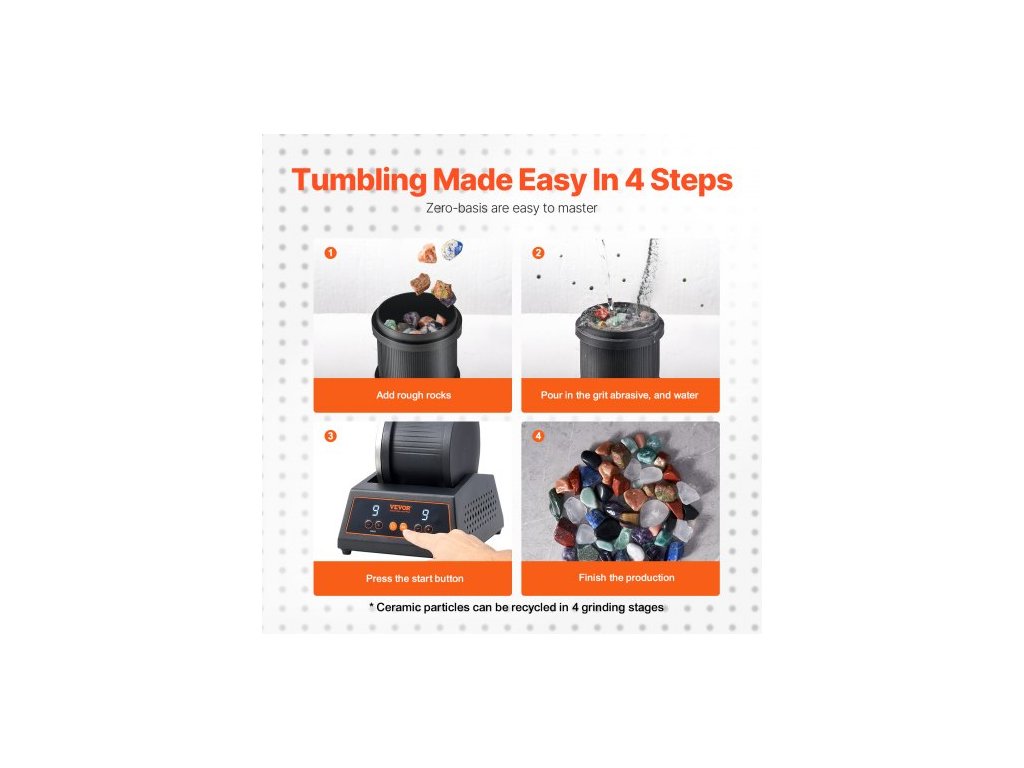 Tumbling Made Easy In 4 Steps

Zero-basis are easy to master

1

Add rough rocks

2

Pour in the grit abrasive, and water

3

VEVOR

9

9

Press the start button

4

Finish the production

* Ceramic particles can be recycled in 4 grinding stages