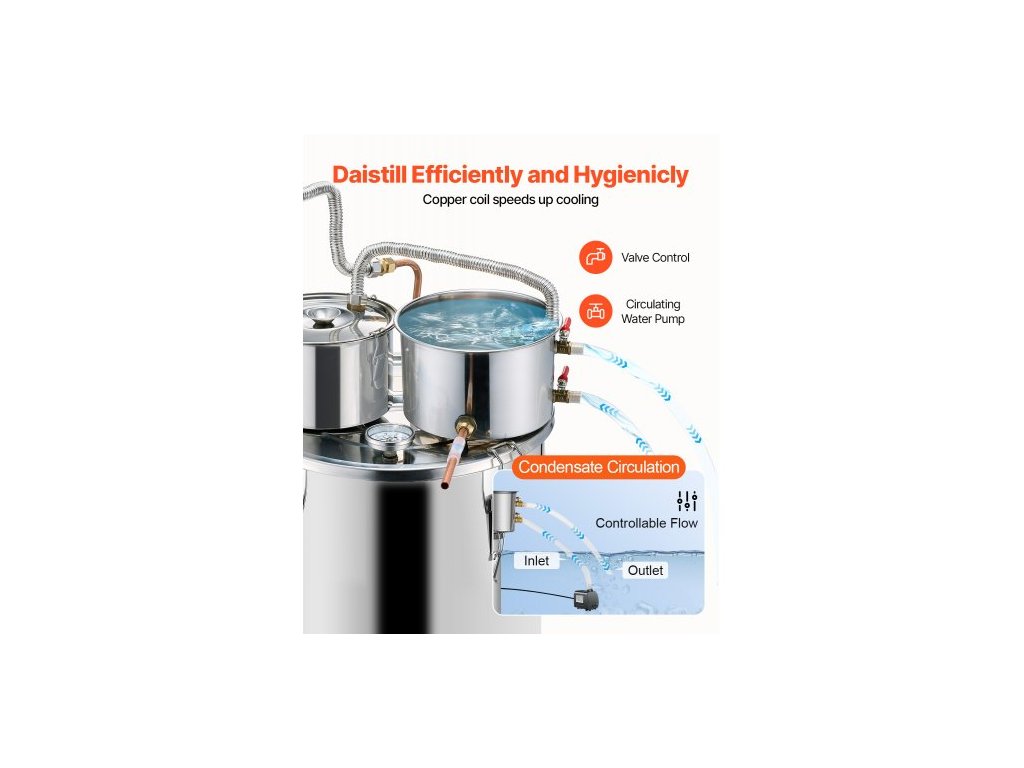 Daistill Efficiently and Hygienicly
Copper coil speeds up cooling

Valve Control

Circulating Water Pump

Condensate Circulation

Controllable Flow

Inlet

Outlet