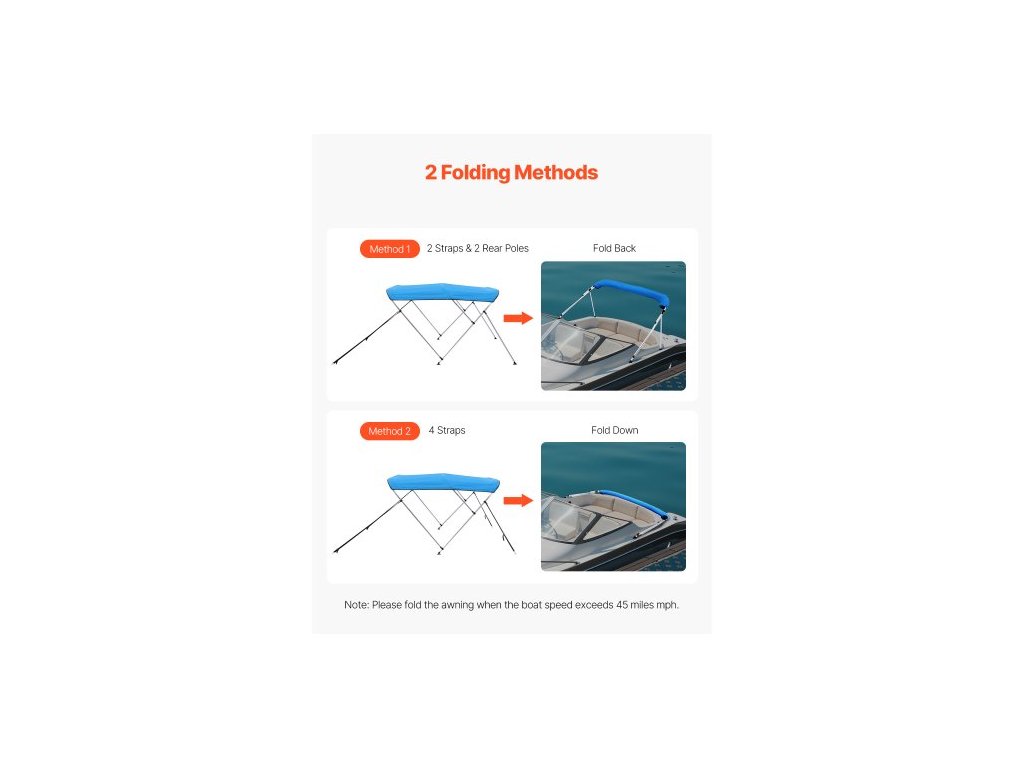 2 Folding Methods

Method 1 2 Straps & 2 Rear Poles

Fold Back

Method 2 4 Straps

Fold Down

Note: Please fold the awning when the boat speed exceeds 45 miles mph.