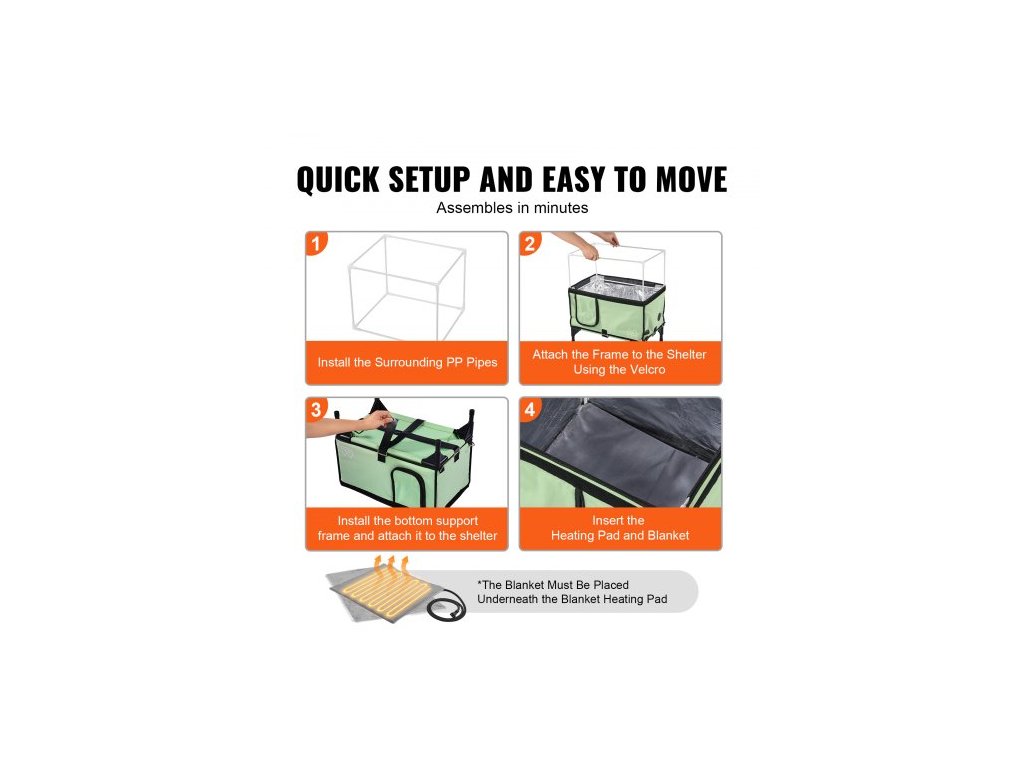 QUICK SETUP AND EASY TO MOVE

Assembles in minutes

1

Install the Surrounding PP Pipes

2

Attach the Frame to the Shelter Using the Velcro

3

Install the bottom support frame and attach it to the shelter

4

Insert the Heating Pad and Blanket

*The Blanket Must Be Placed Underneath the Blanket Heating Pad