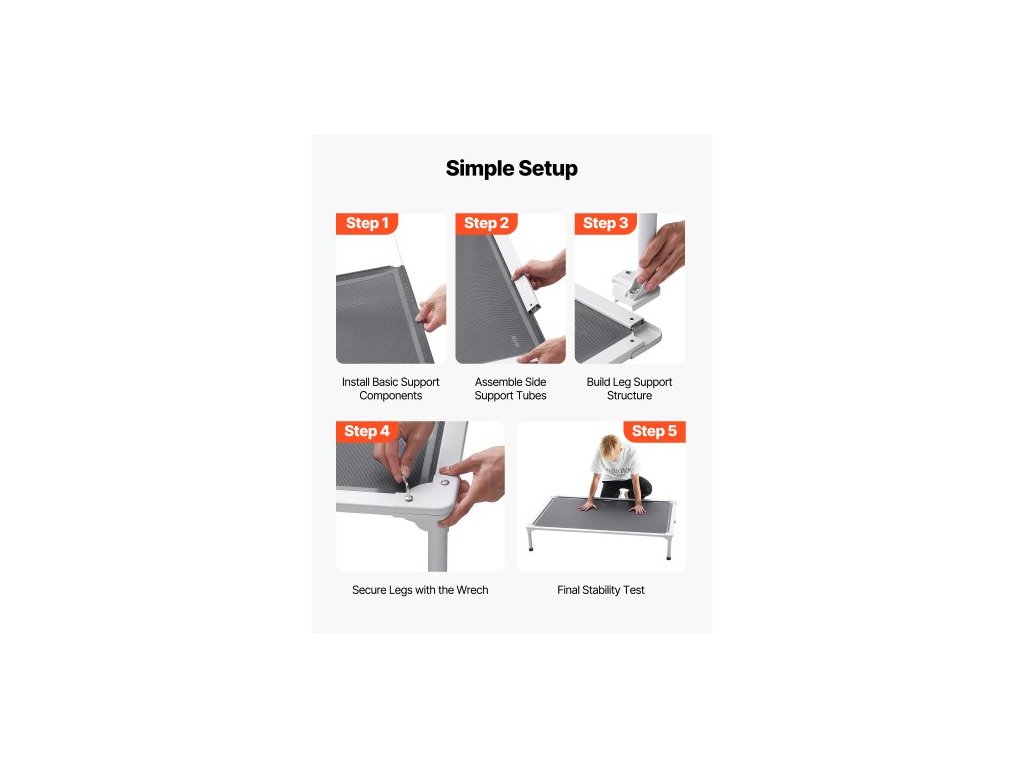 Simple Setup

Step 1

Install Basic Support Components

Step 2

Assemble Side Support Tubes

Step 3

Build Leg Support Structure

Step 4

Secure Legs with the Wrech

Step 5

Final Stability Test