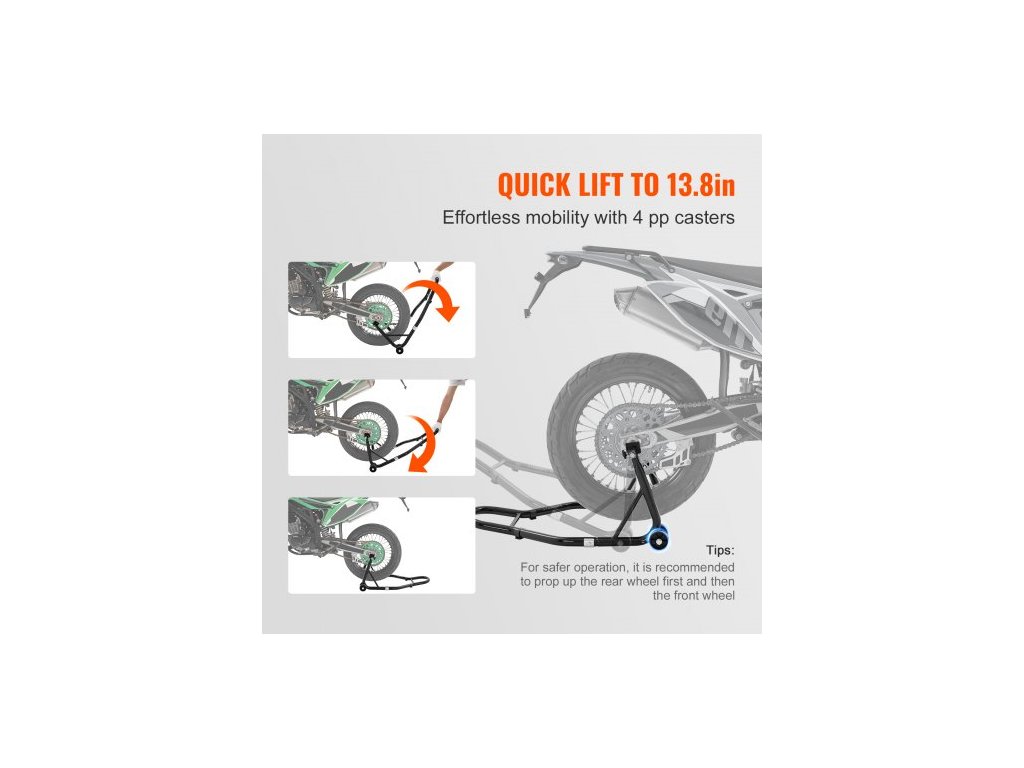 QUICK LIFT TO 13.8in
Effortless mobility with 4 pp casters

Tips:
For safer operation, it is recommended to prop up the rear wheel first and then the front wheel