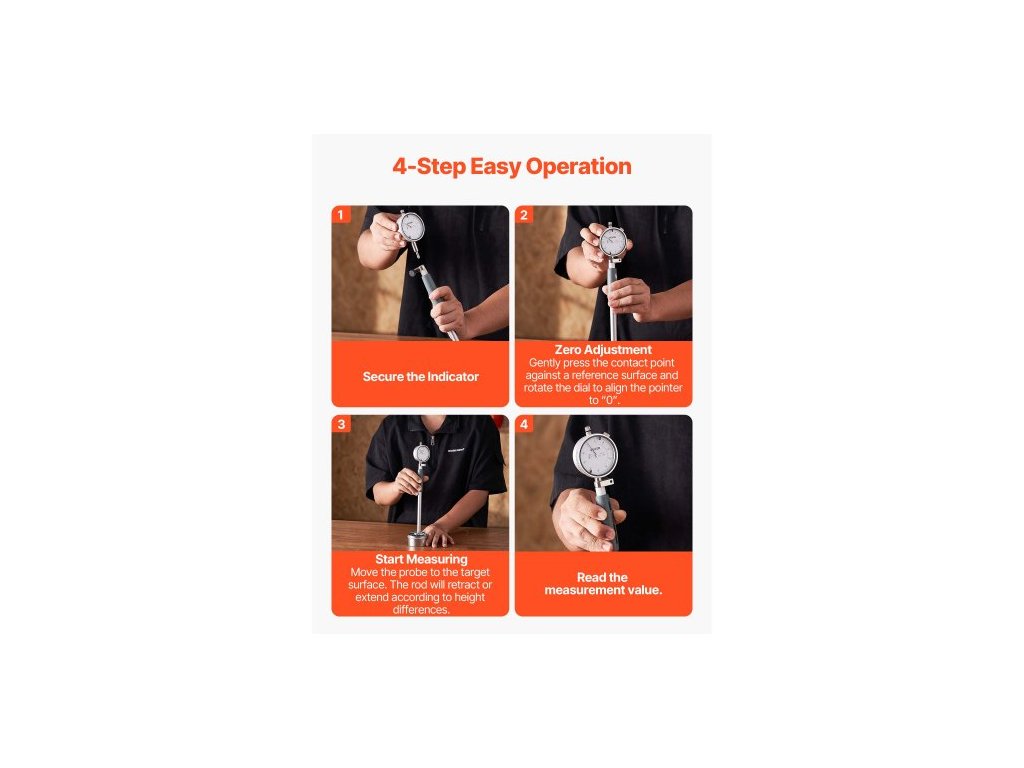 4-Step Easy Operation

1

Secure the Indicator

2

Zero Adjustment
Gently press the contact point against a reference surface and rotate the dial to align the pointer to "0".

3

Start Measuring
Move the probe to the target surface. The rod will retract or extend according to height differences.

4

Read the measurement value.