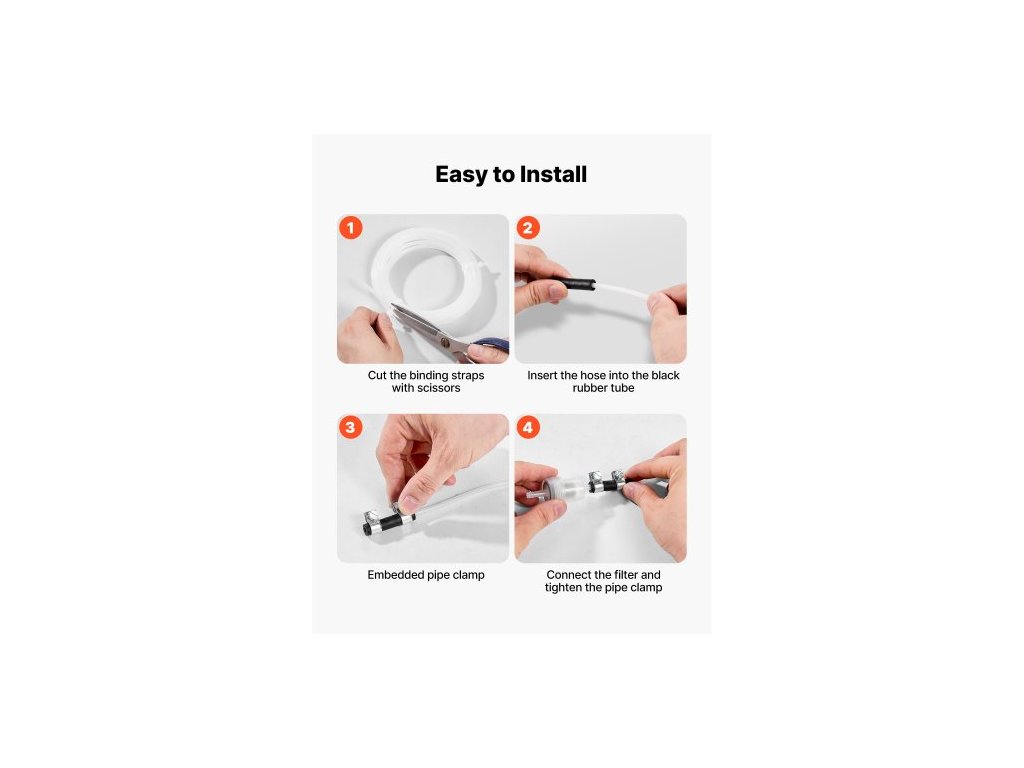 Easy to Install

1

Cut the binding straps with scissors

2

Insert the hose into the black rubber tube

3

Embedded pipe clamp

4

Connect the filter and tighten the pipe clamp