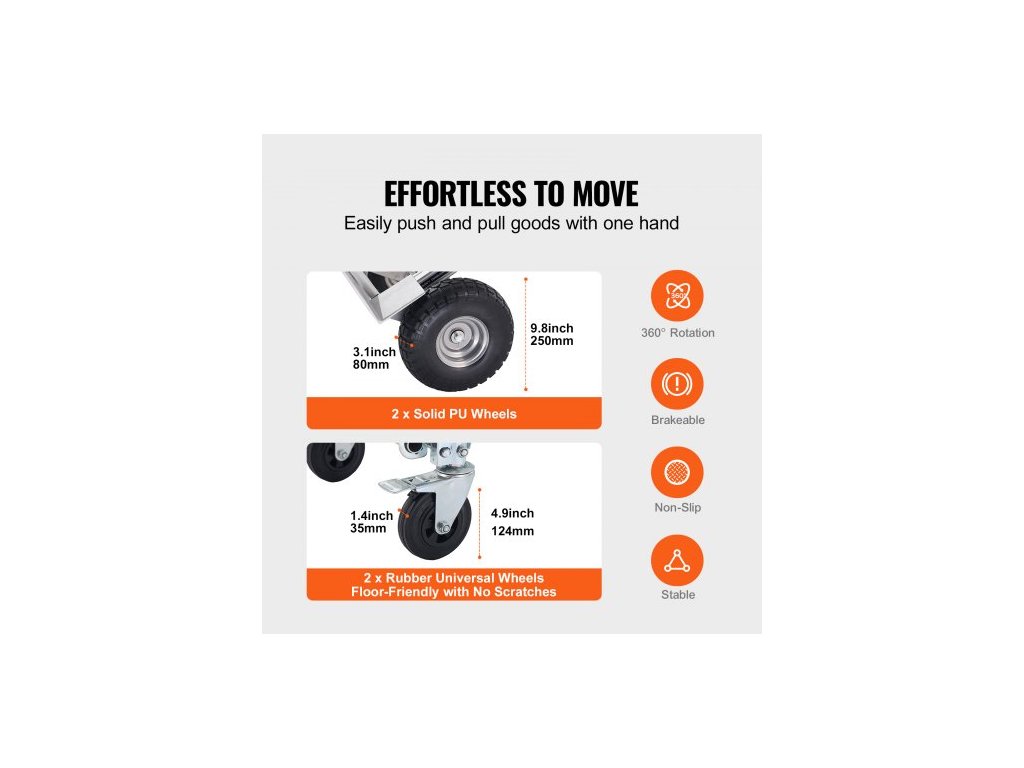 EFFORTLESS TO MOVE
Easily push and pull goods with one hand

3.1inch
80mm

9.8inch
250mm

2 x Solid PU Wheels

1.4inch
35mm

4.9inch
124mm

2 x Rubber Universal Wheels
Floor-Friendly with No Scratches

360°

360° Rotation

Brakeable

Non-Slip

Stable