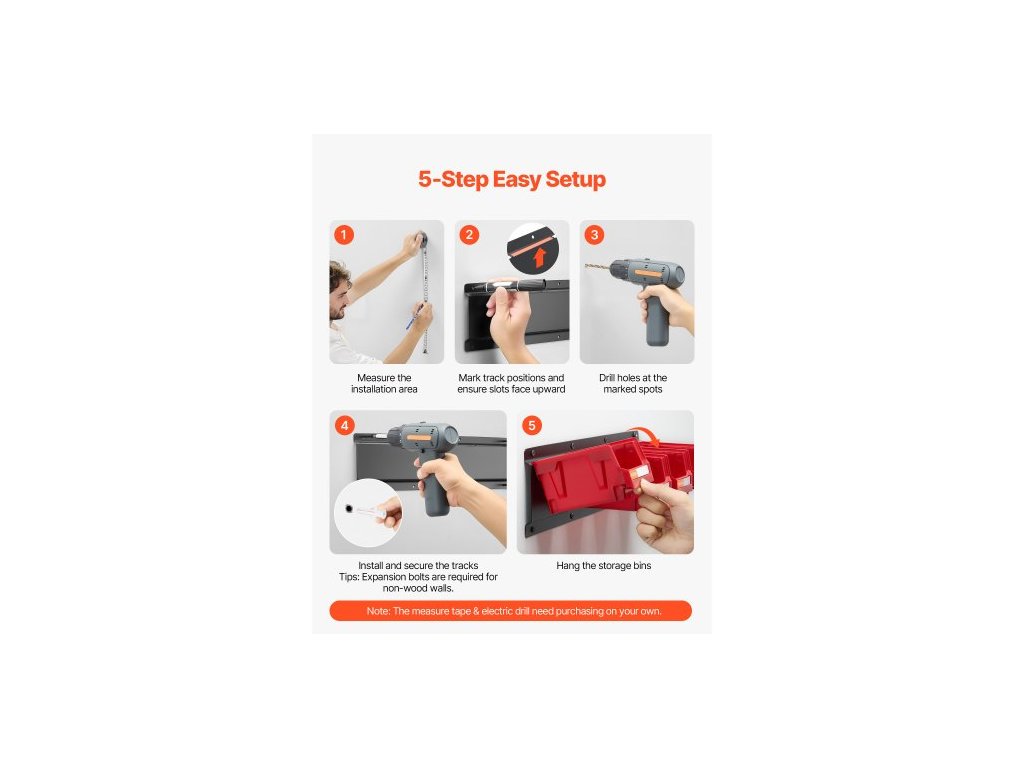 5-Step Easy Setup

1

Measure the installation area

2

Mark track positions and ensure slots face upward

3

Drill holes at the marked spots

4

Install and secure the tracks
Tips: Expansion bolts are required for non-wood walls.

5

Hang the storage bins

Note: The measure tape & electric drill need purchasing on your own.