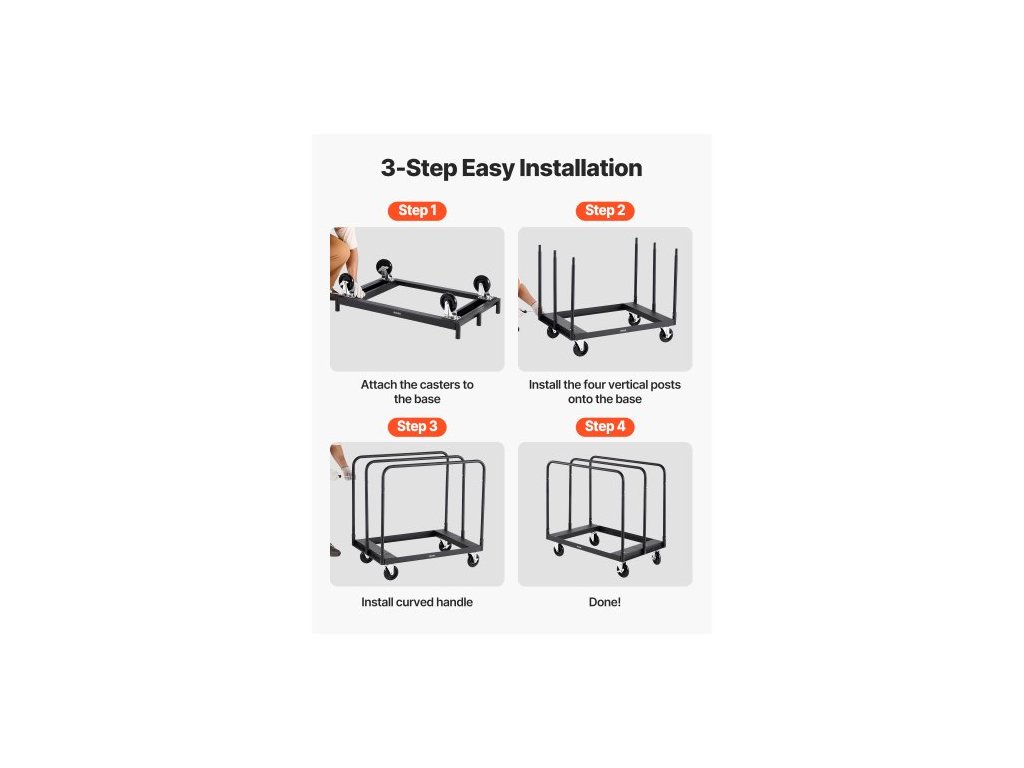 3-Step Easy Installation

Step 1

Attach the casters to the base

Step 2

Install the four vertical posts onto the base

Step 3

Install curved handle

Step 4

Done!