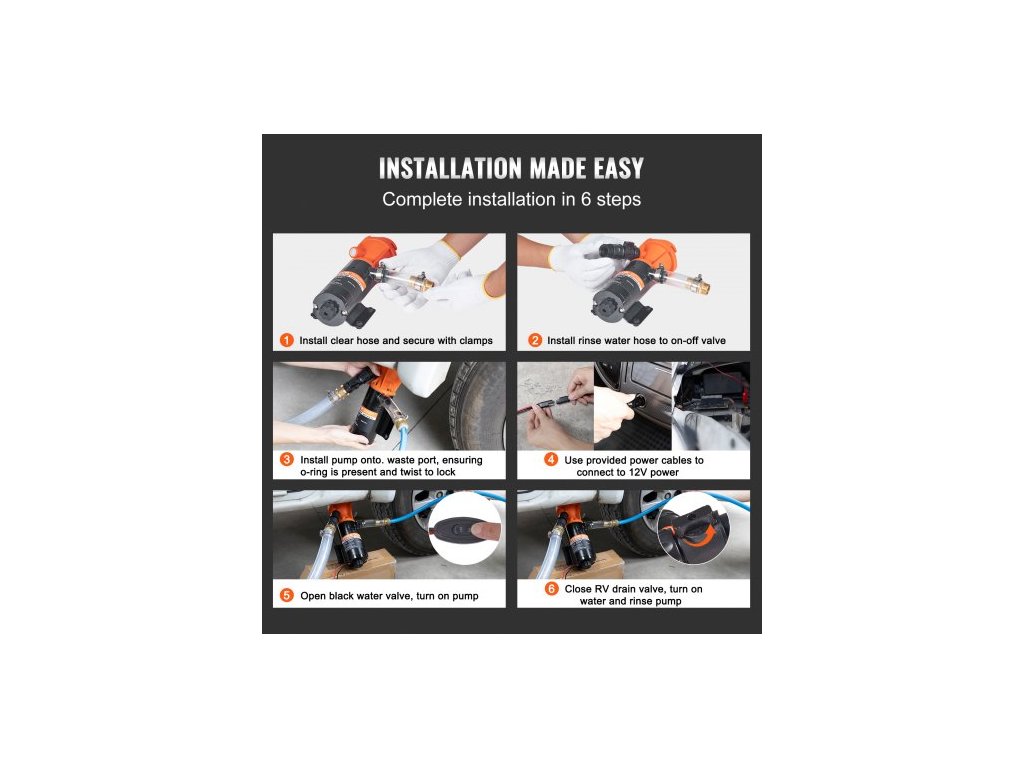 INSTALLATION MADE EASY
Complete installation in 6 steps

1 Install clear hose and secure with clamps

2 Install rinse water hose to on-off valve

3 Install pump onto. waste port, ensuring o-ring is present and twist to lock

4 Use provided power cables to connect to 12V power

5 Open black water valve, turn on pump

6 Close RV drain valve, turn on water and rinse pump