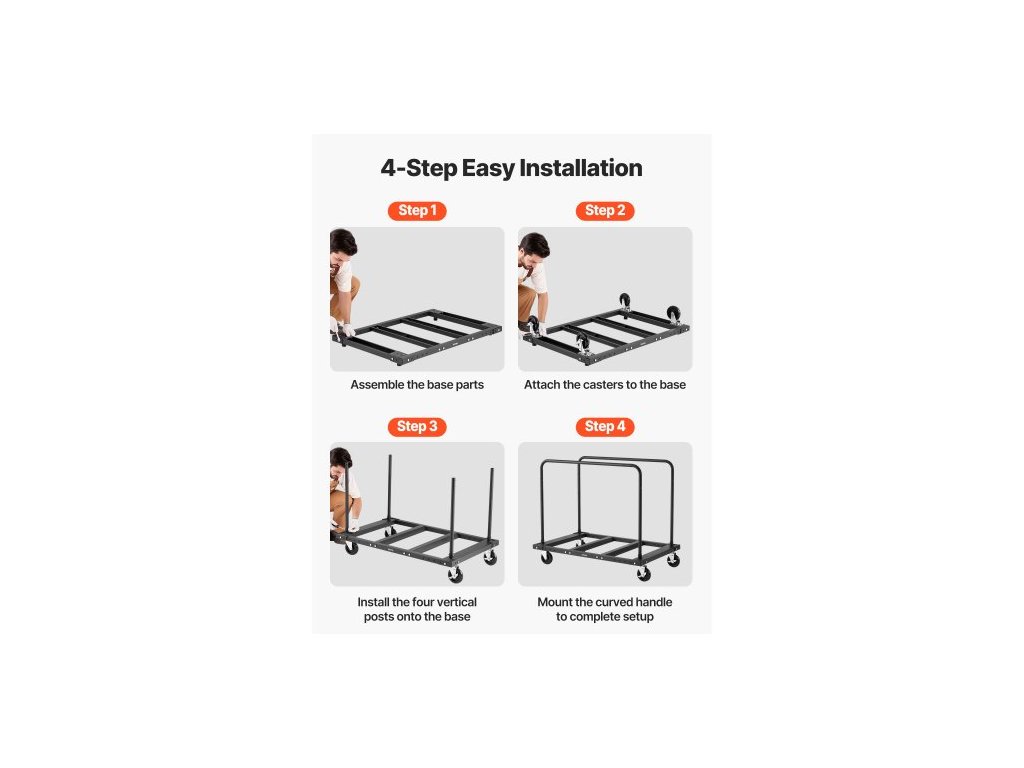 4-Step Easy Installation

Step 1

Assemble the base parts

Step 2

Attach the casters to the base

Step 3

Install the four vertical posts onto the base

Step 4

Mount the curved handle to complete setup