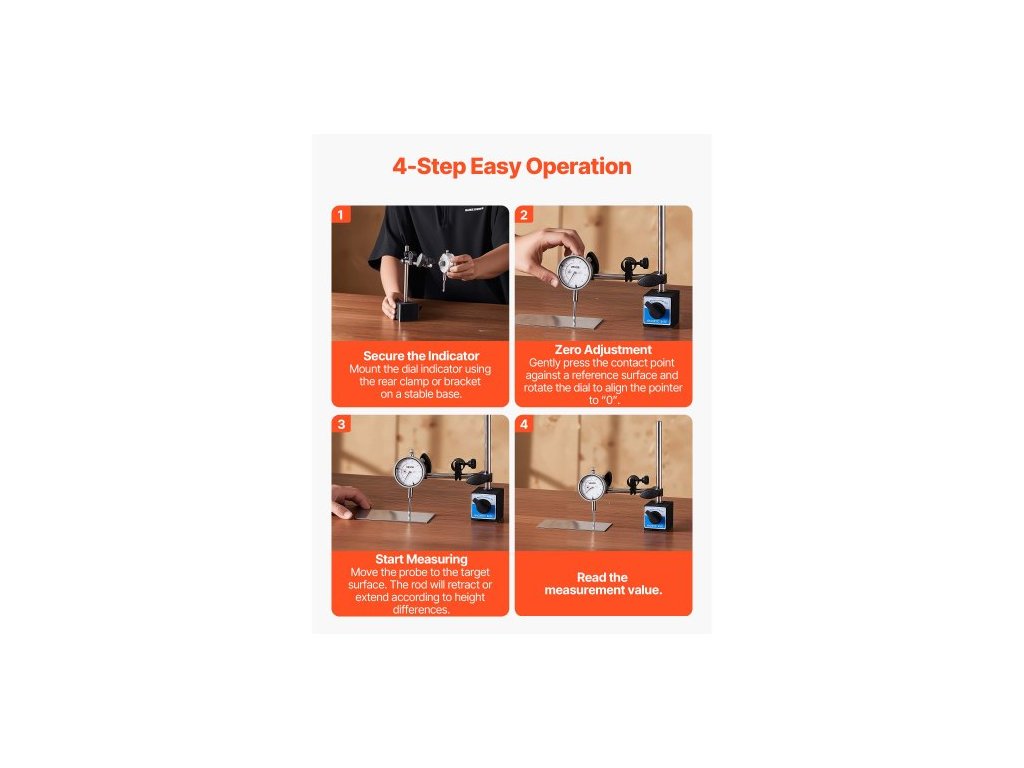 4-Step Easy Operation

1

Secure the Indicator
Mount the dial indicator using the rear clamp or bracket on a stable base.

2

Zero Adjustment
Gently press the contact point against a reference surface and rotate the dial to align the pointer to "0".

3

Start Measuring
Move the probe to the target surface. The rod will retract or extend according to height differences.

4

Read the measurement value.