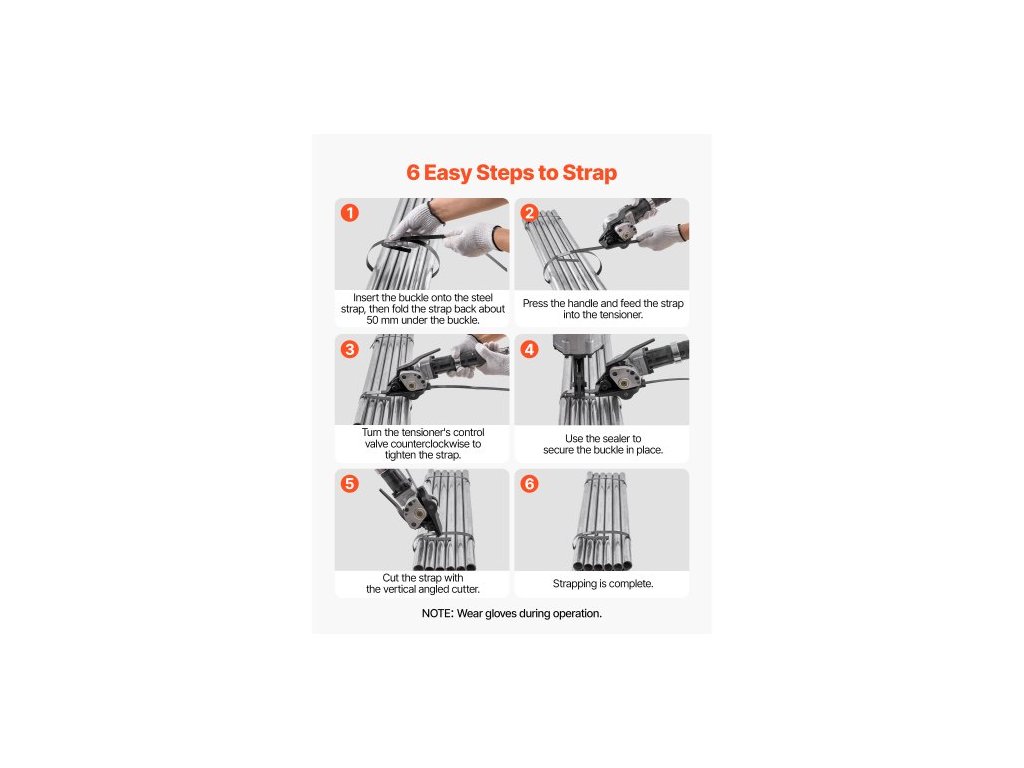 6 Easy Steps to Strap

1
Insert the buckle onto the steel strap, then fold the strap back about 50 mm under the buckle.

2
Press the handle and feed the strap into the tensioner.

3
Turn the tensioner's control valve counterclockwise to tighten the strap.

4
Use the sealer to secure the buckle in place.

5
Cut the strap with the vertical angled cutter.

6
Strapping is complete.

NOTE: Wear gloves during operation.