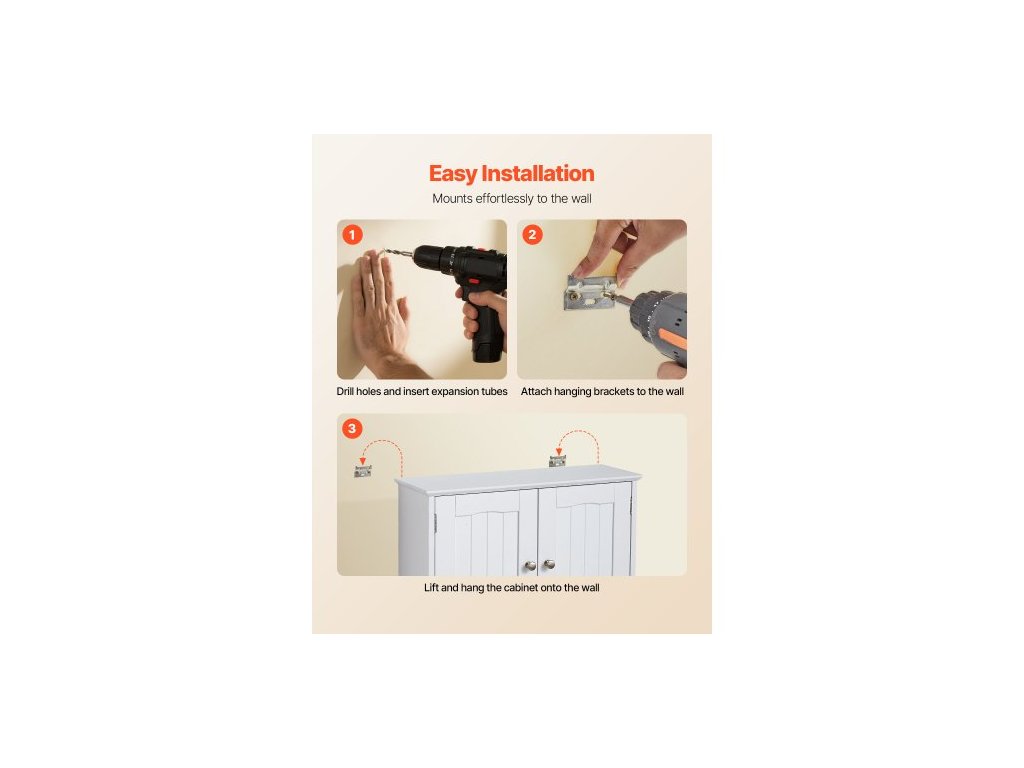 Easy Installation

Mounts effortlessly to the wall

1

Drill holes and insert expansion tubes

2

Attach hanging brackets to the wall

3

Lift and hang the cabinet onto the wall