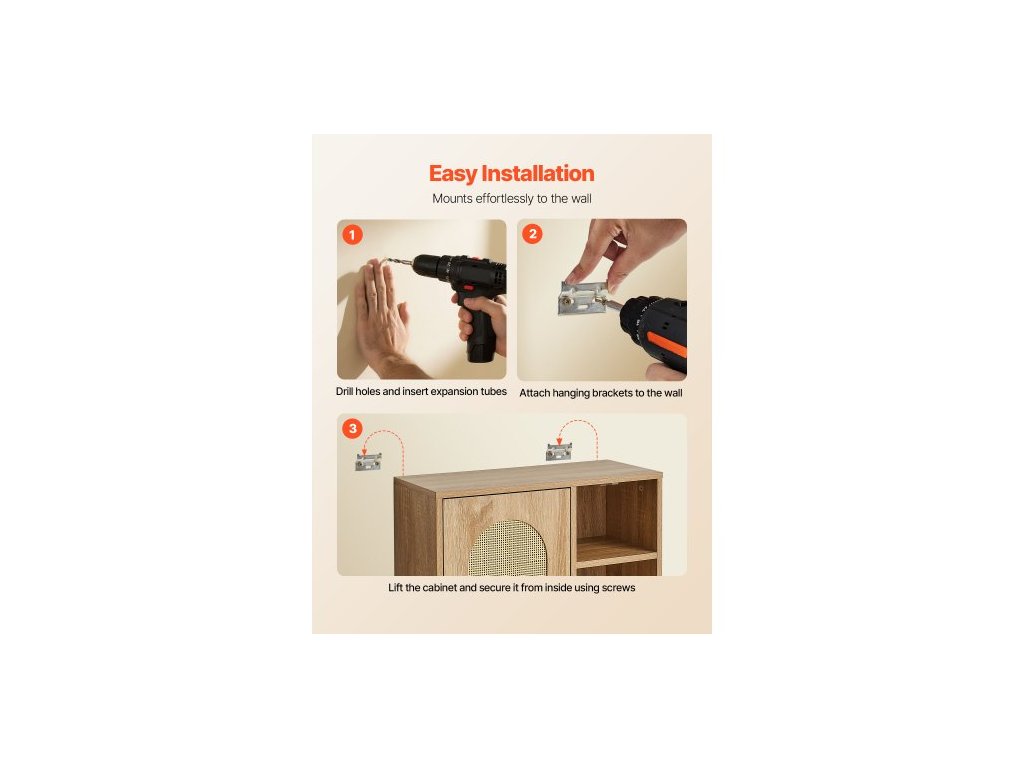 Easy Installation

Mounts effortlessly to the wall

1

Drill holes and insert expansion tubes

2

Attach hanging brackets to the wall

3

Lift the cabinet and secure it from inside using screws