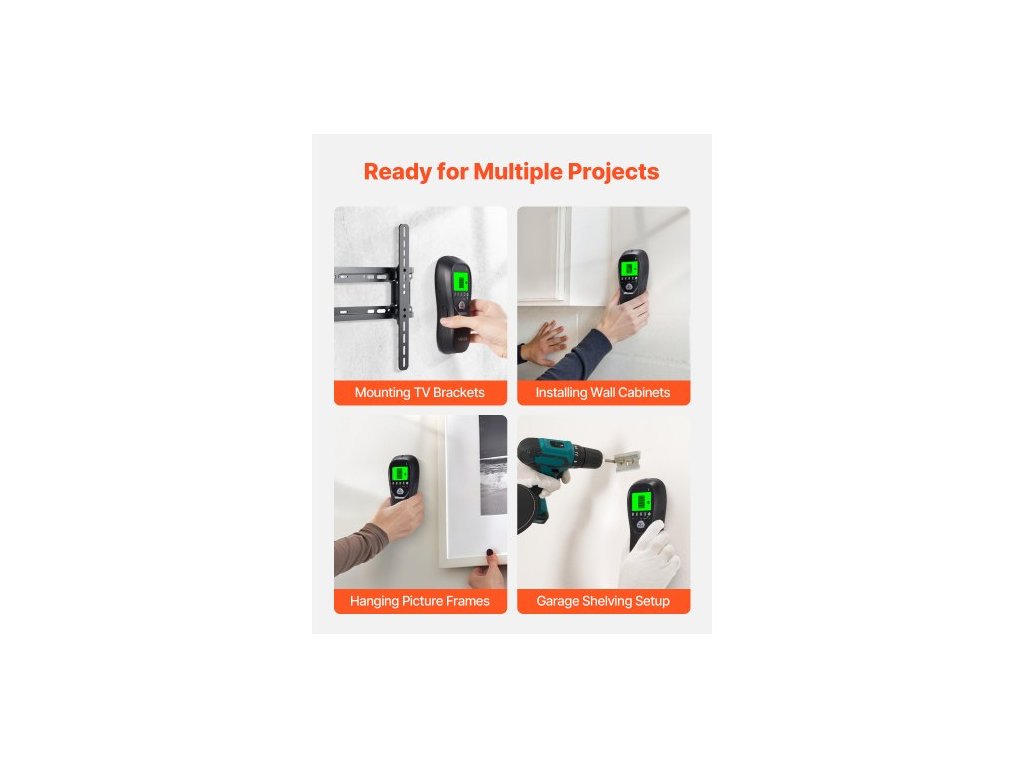 Ready for Multiple Projects

Mounting TV Brackets

Installing Wall Cabinets

Hanging Picture Frames

Garage Shelving Setup