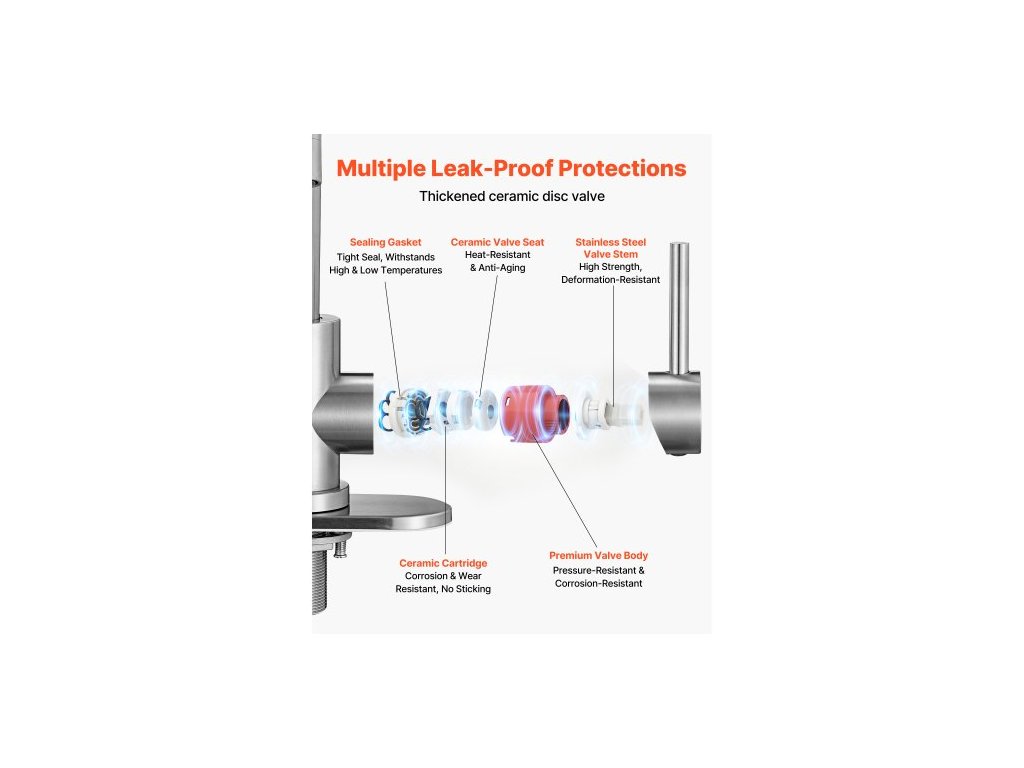 Multiple Leak-Proof Protections

Thickened ceramic disc valve

Sealing Gasket
Tight Seal, Withstands High & Low Temperatures

Ceramic Valve Seat
Heat-Resistant & Anti-Aging

Stainless Steel Valve Stem
High Strength, Deformation-Resistant

Ceramic Cartridge
Corrosion & Wear Resistant, No Sticking

Premium Valve Body
Pressure-Resistant & Corrosion-Resistant