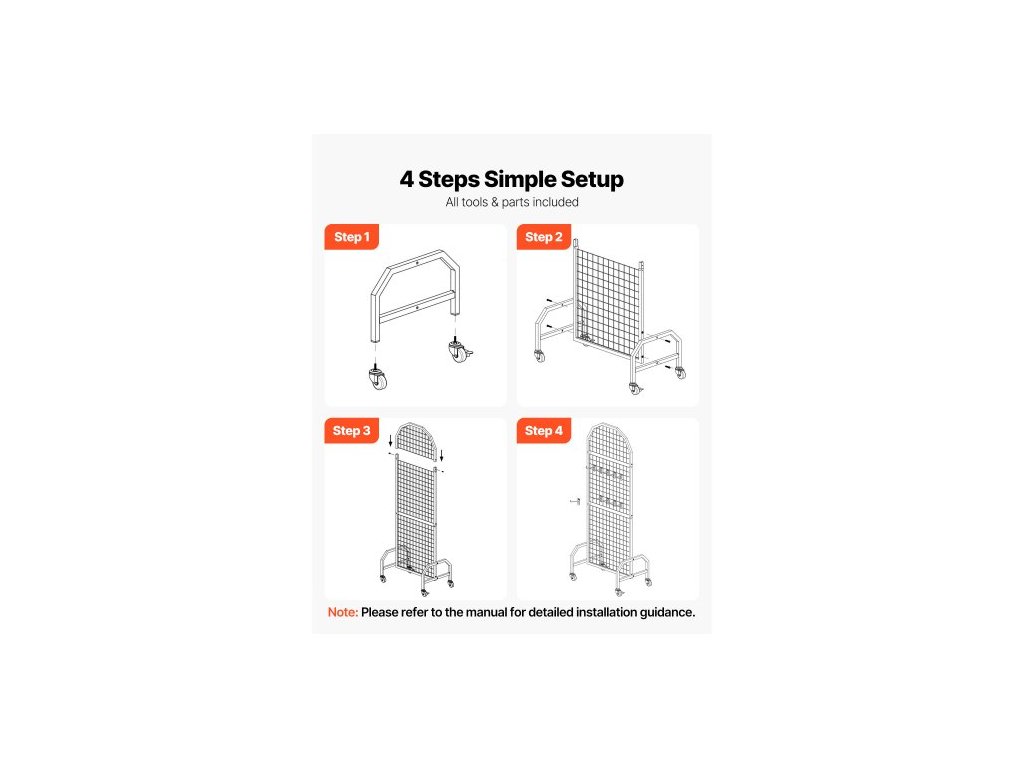 4 Steps Simple Setup
All tools & parts included

Step 1

Step 2

Step 3

Step 4

Note: Please refer to the manual for detailed installation guidance.