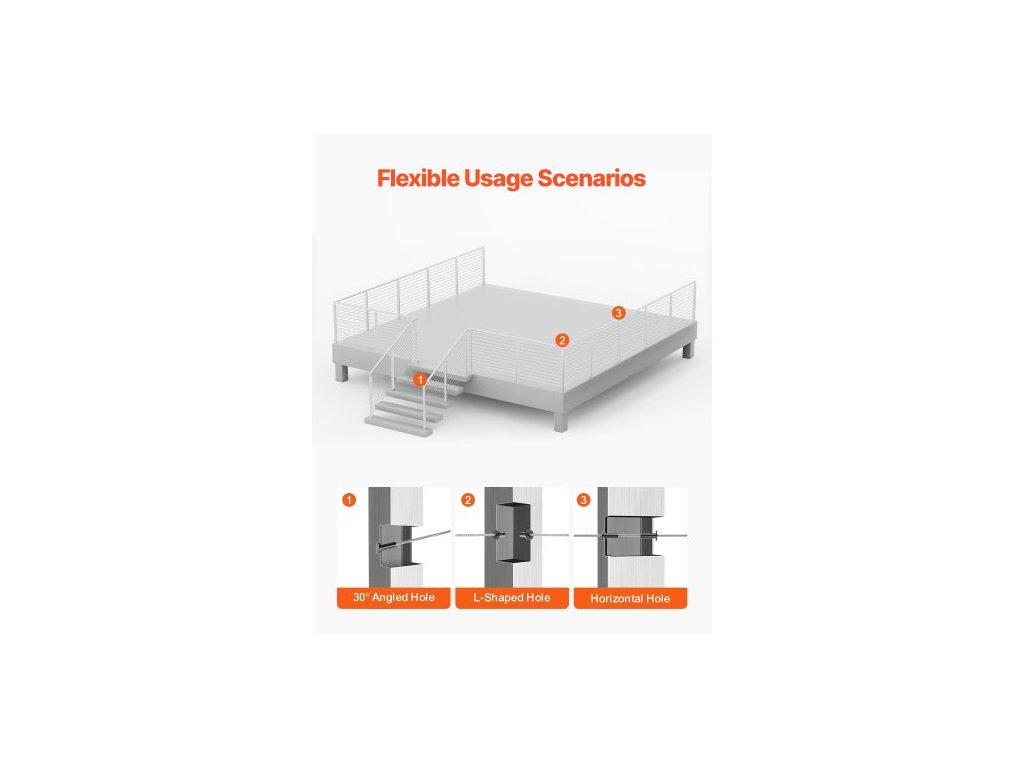 Flexible Usage Scenarios

3

2

1

1

30° Angled Hole

2

L-Shaped Hole

3

Horizontal Hole