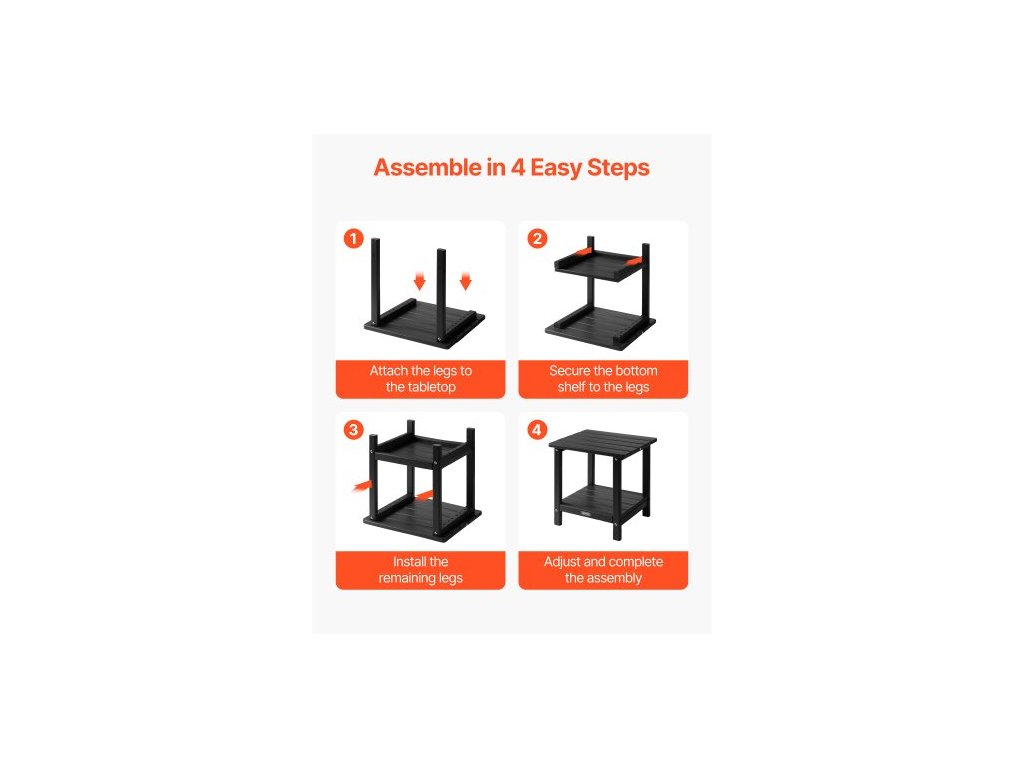 Assemble in 4 Easy Steps

1
Attach the legs to the tabletop

2
Secure the bottom shelf to the legs

3
Install the remaining legs

4
Adjust and complete the assembly