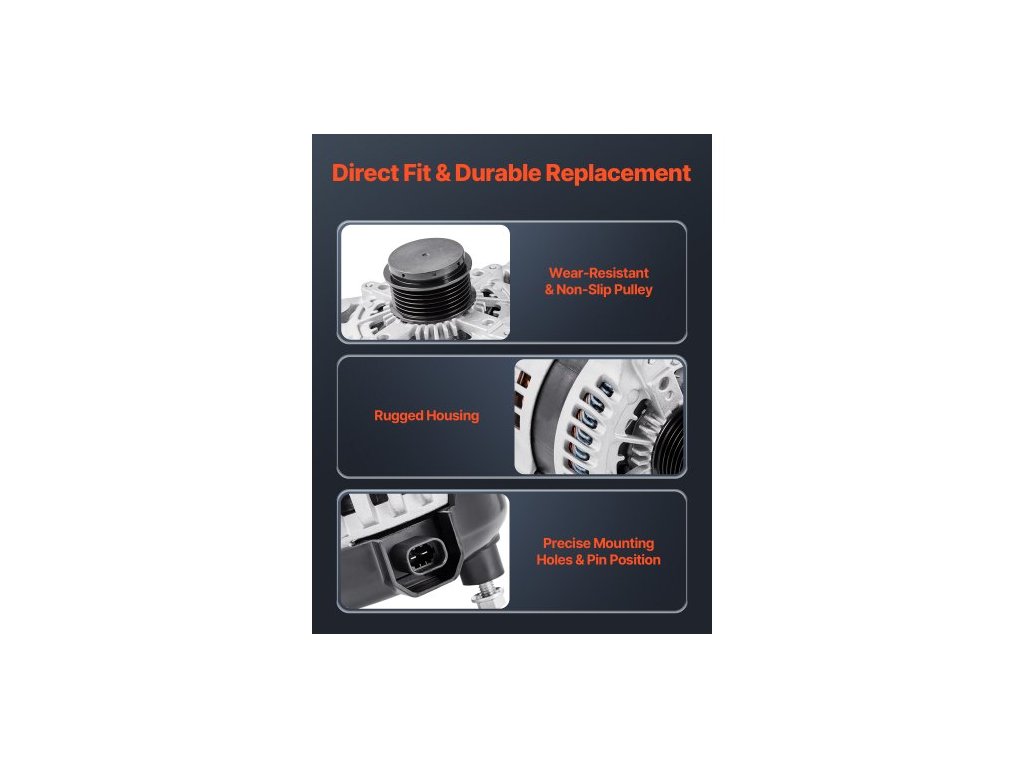 Direct Fit & Durable Replacement

Wear-Resistant & Non-Slip Pulley

Rugged Housing

Precise Mounting Holes & Pin Position