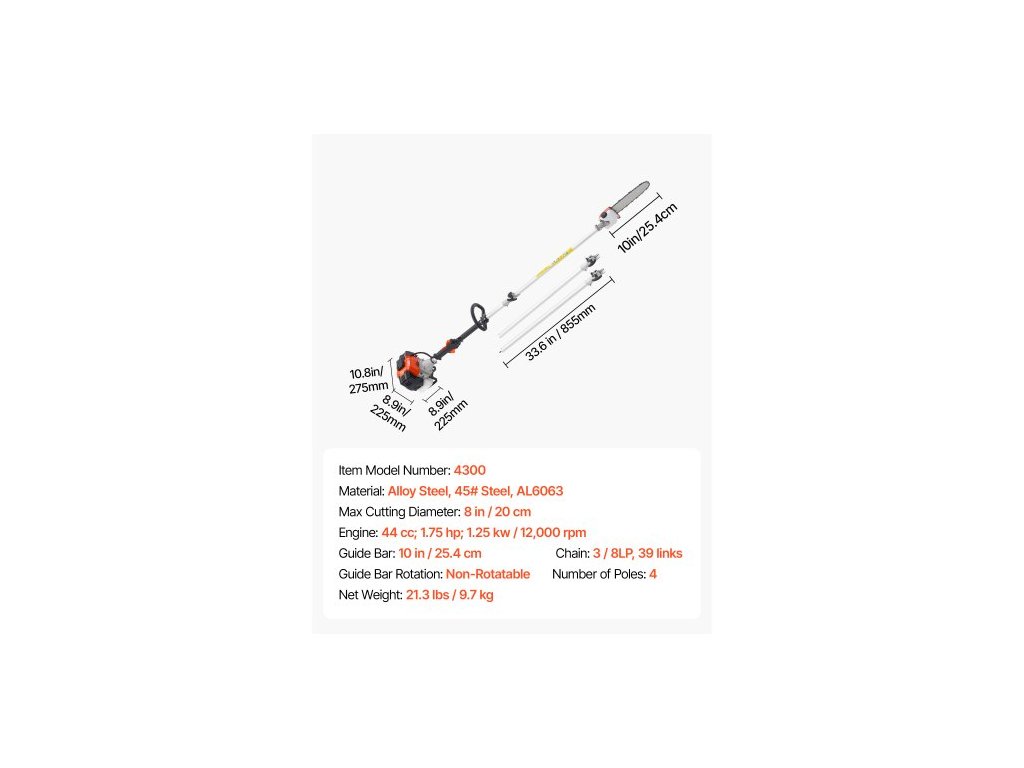 10in/25.4cm

33.6 in / 855mm

10.8in/ 275mm

8.9in/ 225mm

8.9in/ 225mm

Item Model Number: 4300
Material: Alloy Steel, 45# Steel, AL6063
Max Cutting Diameter: 8 in / 20 cm
Engine: 44 cc; 1.75 hp; 1.25 kw / 12,000 rpm
Guide Bar: 10 in / 25.4 cm
Chain: 3 / 8LP, 39 links
Guide Bar Rotation: Non-Rotatable
Number of Poles: 4
Net Weight: 21.3 lbs / 9.7 kg