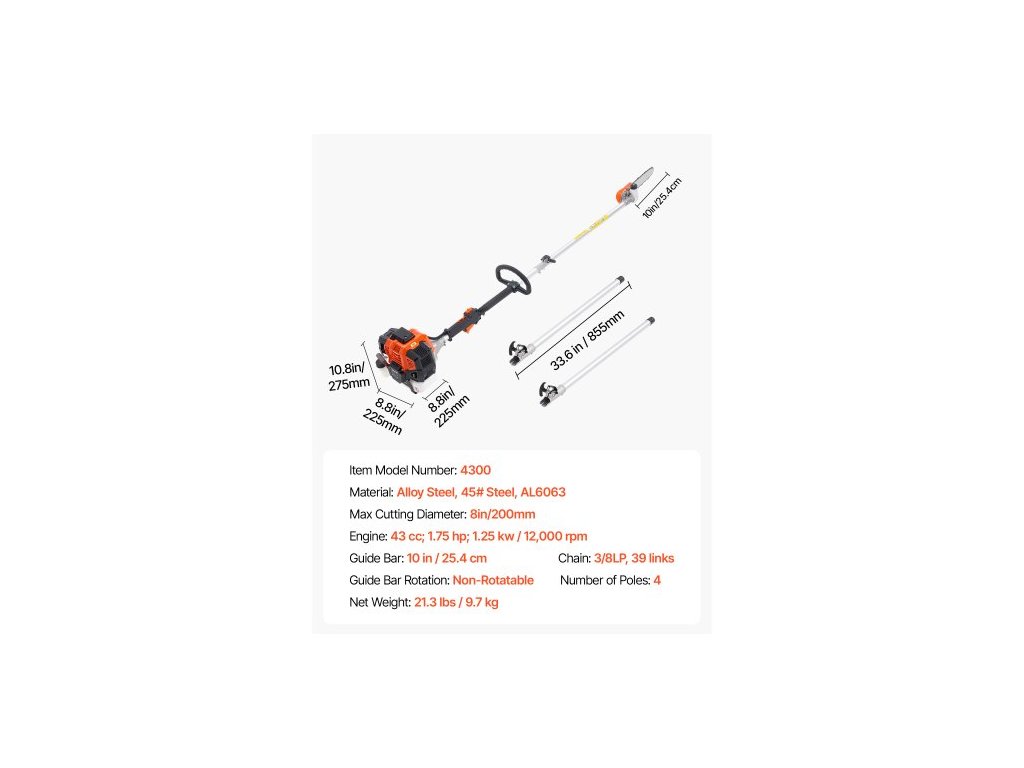 10in/25.4cm

33.6 in / 855mm

10.8in/ 275mm

8.8in/ 225mm

8.8in/ 225mm

Item Model Number: 4300
Material: Alloy Steel, 45# Steel, AL6063
Max Cutting Diameter: 8in/200mm
Engine: 43 cc; 1.75 hp; 1.25 kw / 12,000 rpm
Guide Bar: 10 in / 25.4 cm
Chain: 3/8LP, 39 links
Guide Bar Rotation: Non-Rotatable
Number of Poles: 4
Net Weight: 21.3 lbs / 9.7 kg