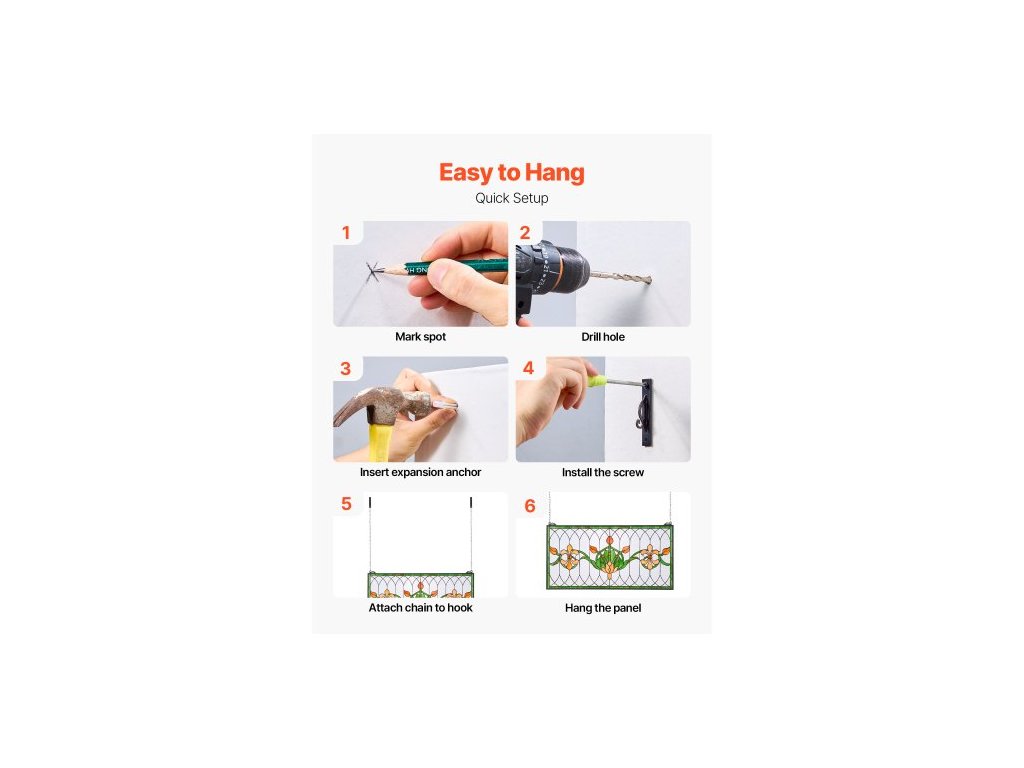 Easy to Hang
Quick Setup

1
Mark spot

2
Drill hole

3
Insert expansion anchor

4
Install the screw

5
Attach chain to hook

6
Hang the panel