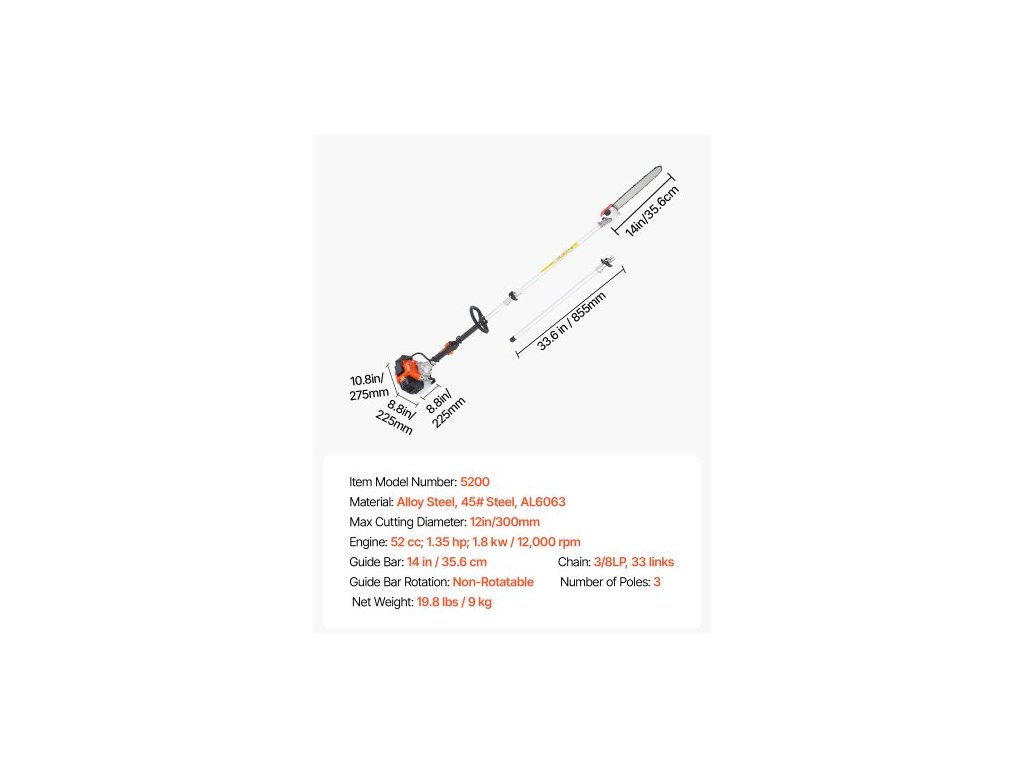 14in/35.6cm

33.6 in / 855mm

10.8in/ 275mm

8.8in/ 225mm

8.8in/ 225mm

Item Model Number: 5200
Material: Alloy Steel, 45# Steel, AL6063
Max Cutting Diameter: 12in/300mm
Engine: 52 cc; 1.35 hp; 1.8 kw / 12,000 rpm
Guide Bar: 14 in / 35.6 cm
Chain: 3/8LP, 33 links
Guide Bar Rotation: Non-Rotatable
Number of Poles: 3
Net Weight: 19.8 lbs / 9 kg