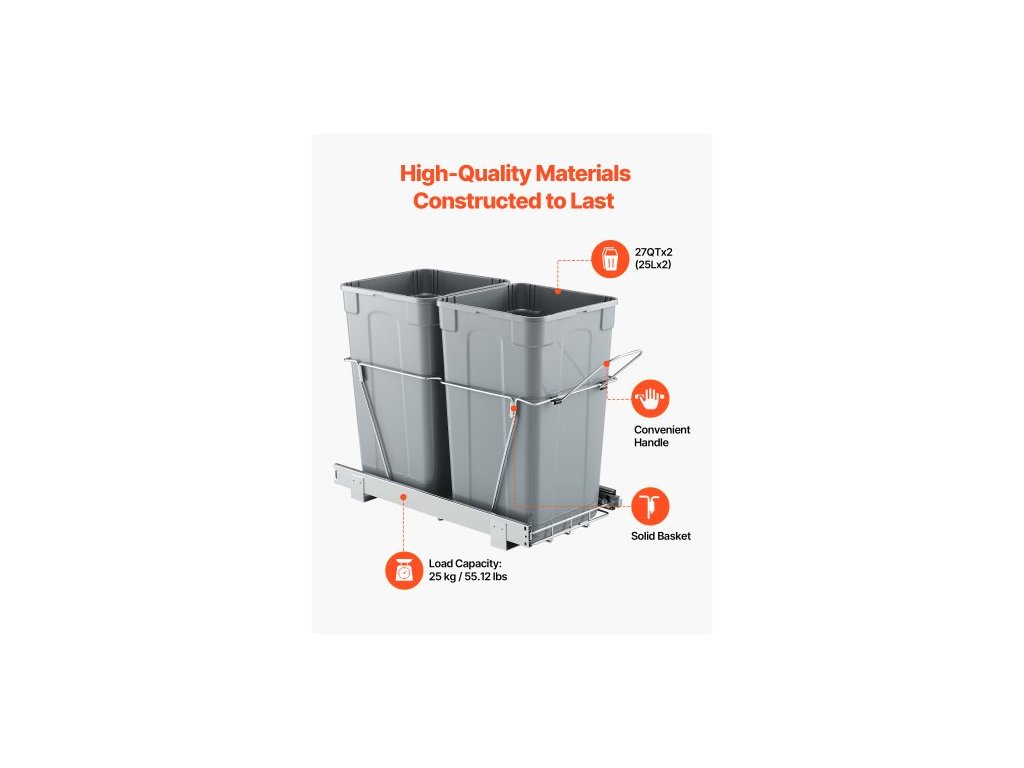 High-Quality Materials Constructed to Last

27QTx2 (25Lx2)

Convenient Handle

Solid Basket

Load Capacity: 25 kg / 55.12 lbs