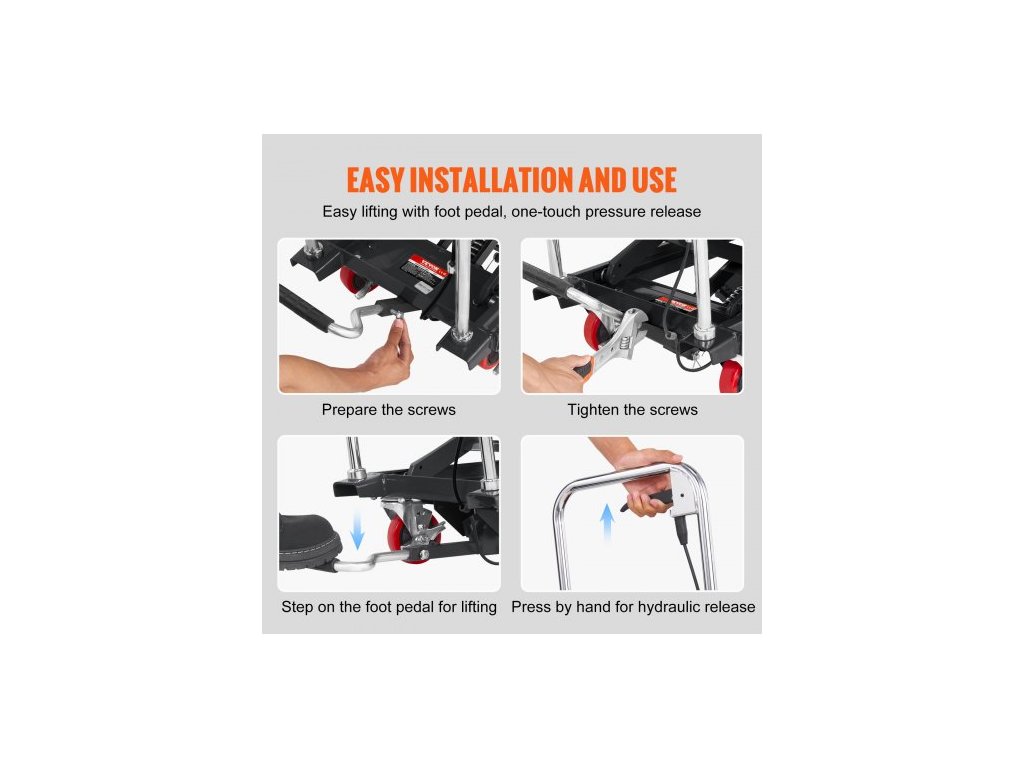 EASY INSTALLATION AND USE

Easy lifting with foot pedal, one-touch pressure release

Prepare the screws

Tighten the screws

Step on the foot pedal for lifting

Press by hand for hydraulic release