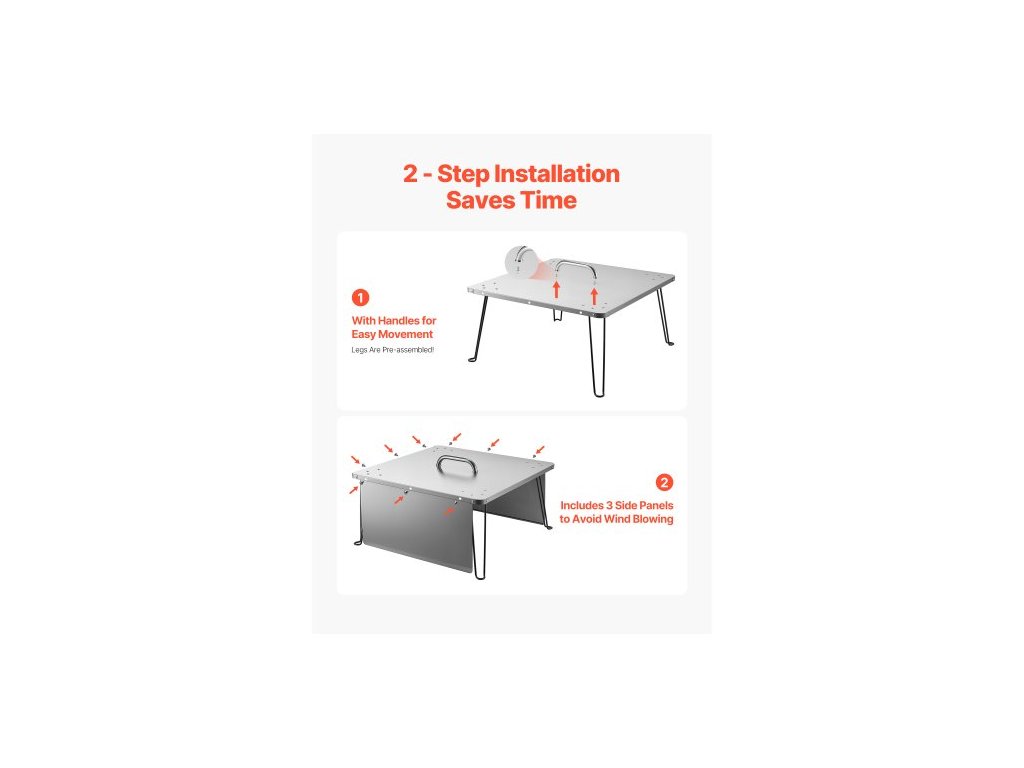 2 - Step Installation Saves Time

1

With Handles for Easy Movement

Legs Are Pre-assembled!

2

Includes 3 Side Panels to Avoid Wind Blowing