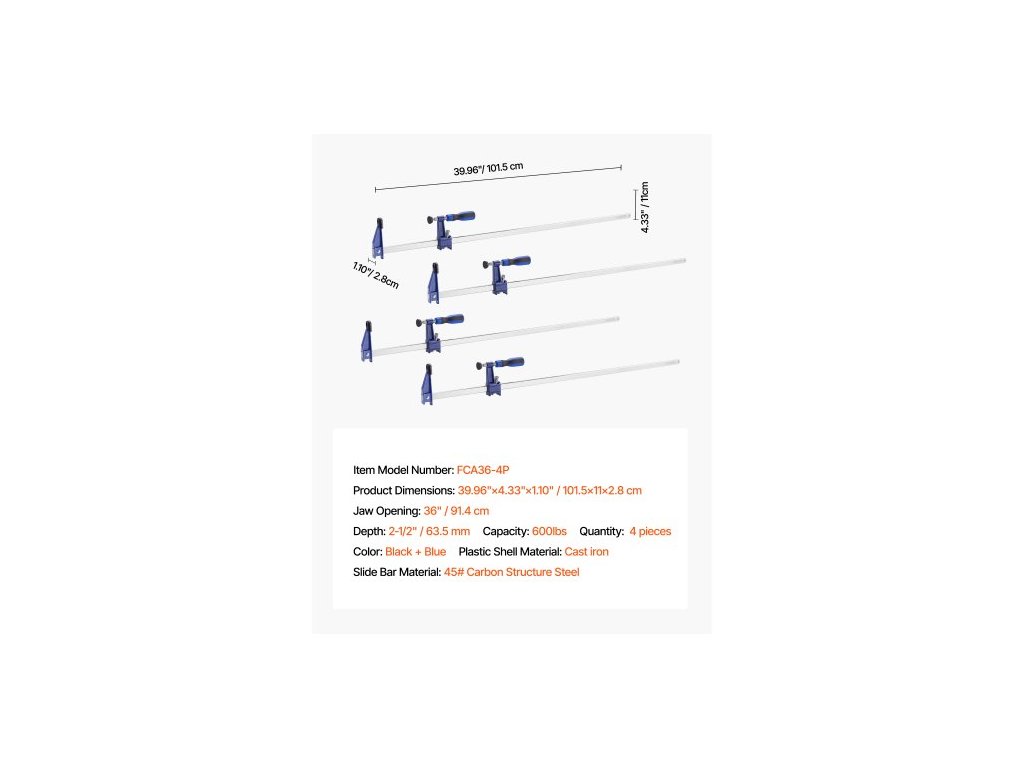 39.96"/ 101.5 cm

4.33" / 11cm

1.10"/ 2.8cm

Item Model Number: FCA36-4P
Product Dimensions: 39.96"×4.33"×1.10" / 101.5×11×2.8 cm
Jaw Opening: 36" / 91.4 cm
Depth: 2-1/2" / 63.5 mm Capacity: 600lbs Quantity: 4 pieces
Color: Black + Blue Plastic Shell Material: Cast iron
Slide Bar Material: 45# Carbon Structure Steel