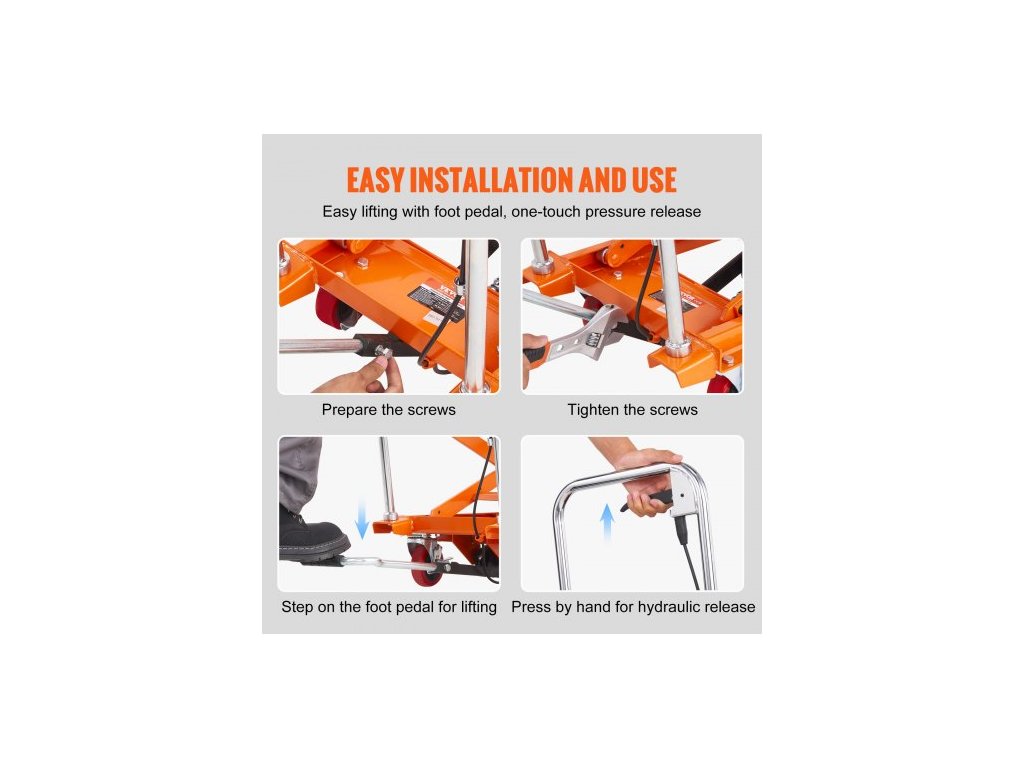 EASY INSTALLATION AND USE

Easy lifting with foot pedal, one-touch pressure release

Prepare the screws

Tighten the screws

Step on the foot pedal for lifting

Press by hand for hydraulic release