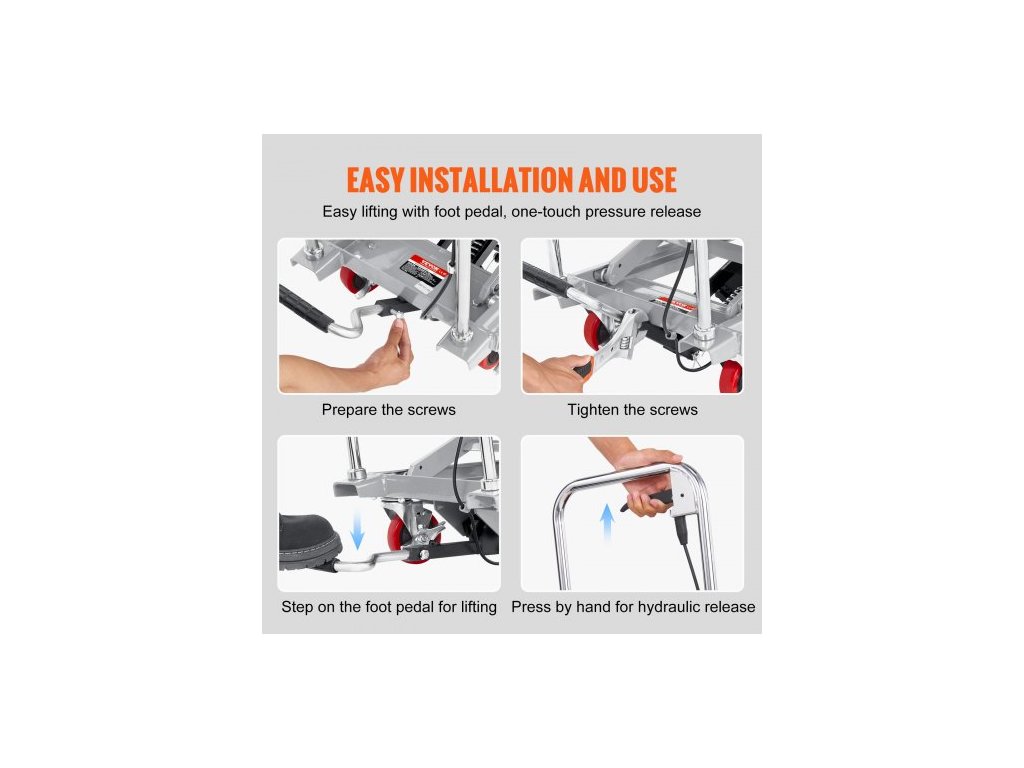 EASY INSTALLATION AND USE

Easy lifting with foot pedal, one-touch pressure release

Prepare the screws

Tighten the screws

Step on the foot pedal for lifting

Press by hand for hydraulic release