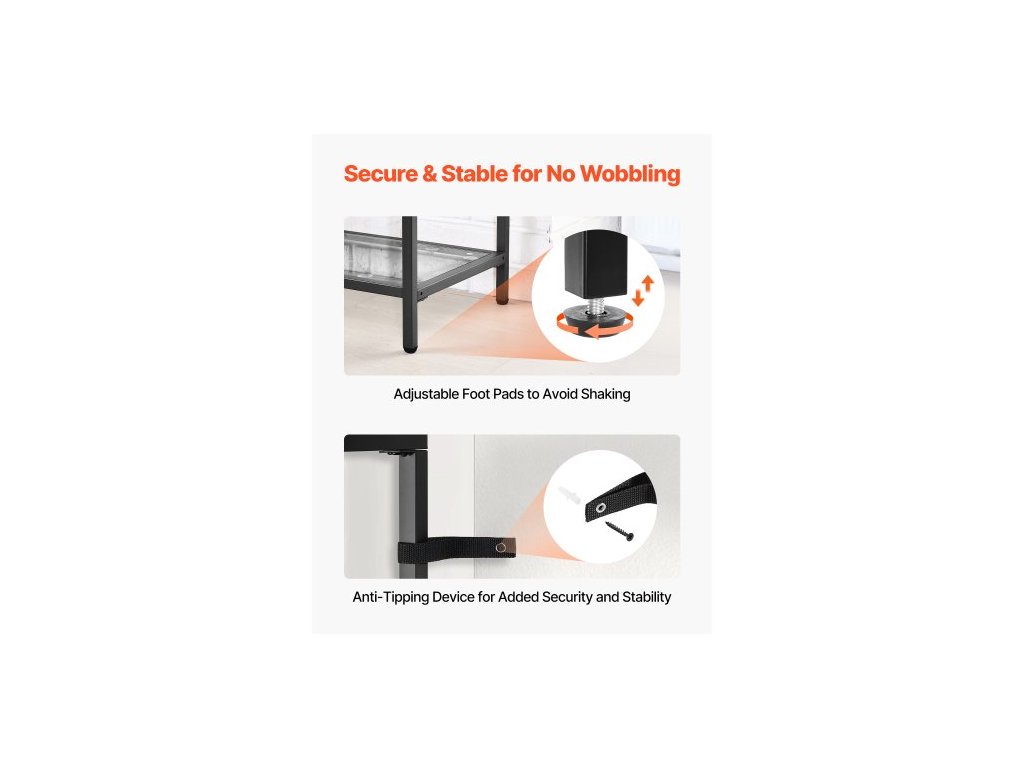 Secure & Stable for No Wobbling

Adjustable Foot Pads to Avoid Shaking

Anti-Tipping Device for Added Security and Stability