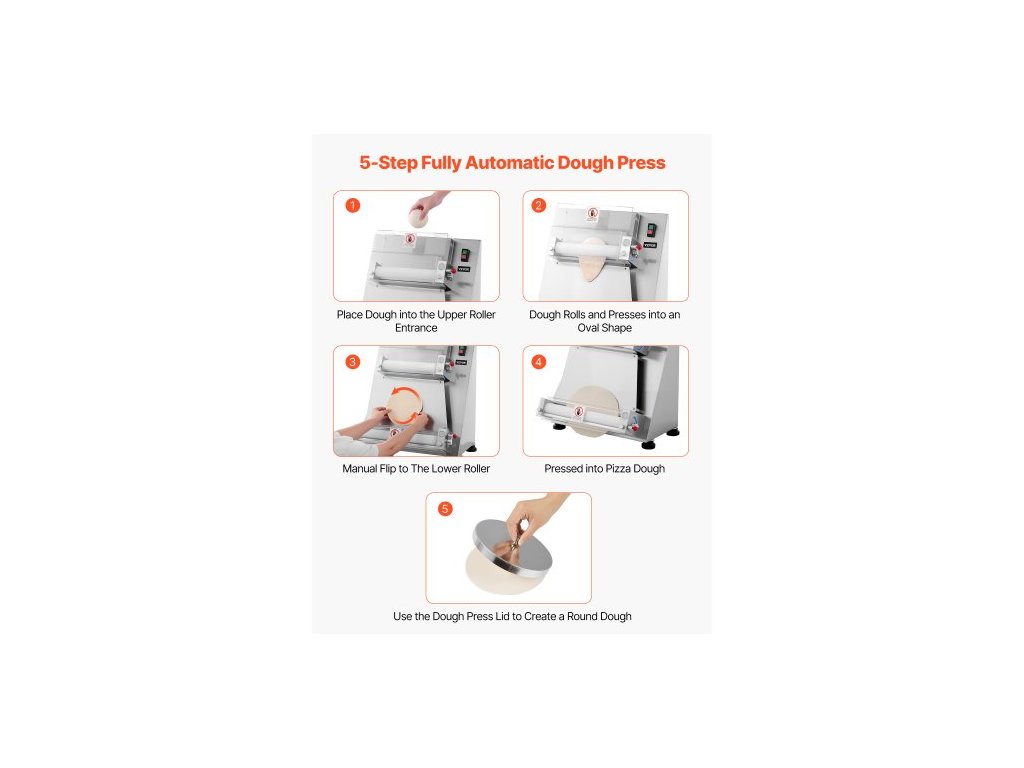 5-Step Fully Automatic Dough Press

1
Place Dough into the Upper Roller Entrance

2
Dough Rolls and Presses into an Oval Shape

3
Manual Flip to The Lower Roller

4
Pressed into Pizza Dough

5
Use the Dough Press Lid to Create a Round Dough