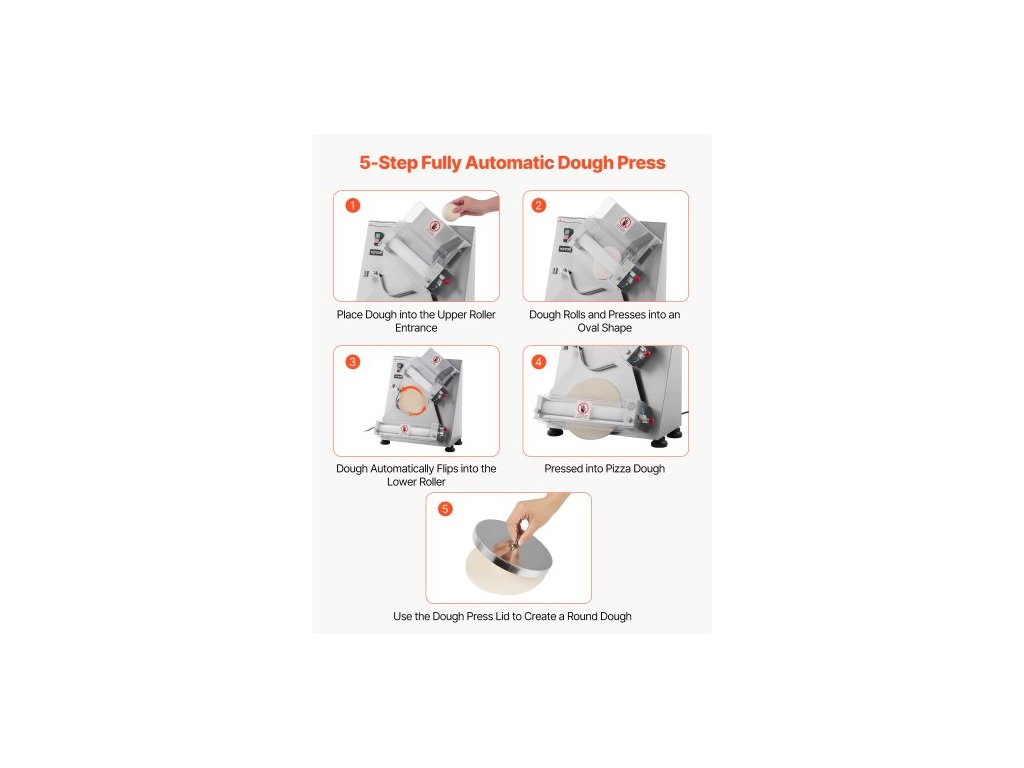 5-Step Fully Automatic Dough Press

1

Place Dough into the Upper Roller Entrance

2

Dough Rolls and Presses into an Oval Shape

3

Dough Automatically Flips into the Lower Roller

4

Pressed into Pizza Dough

5

Use the Dough Press Lid to Create a Round Dough