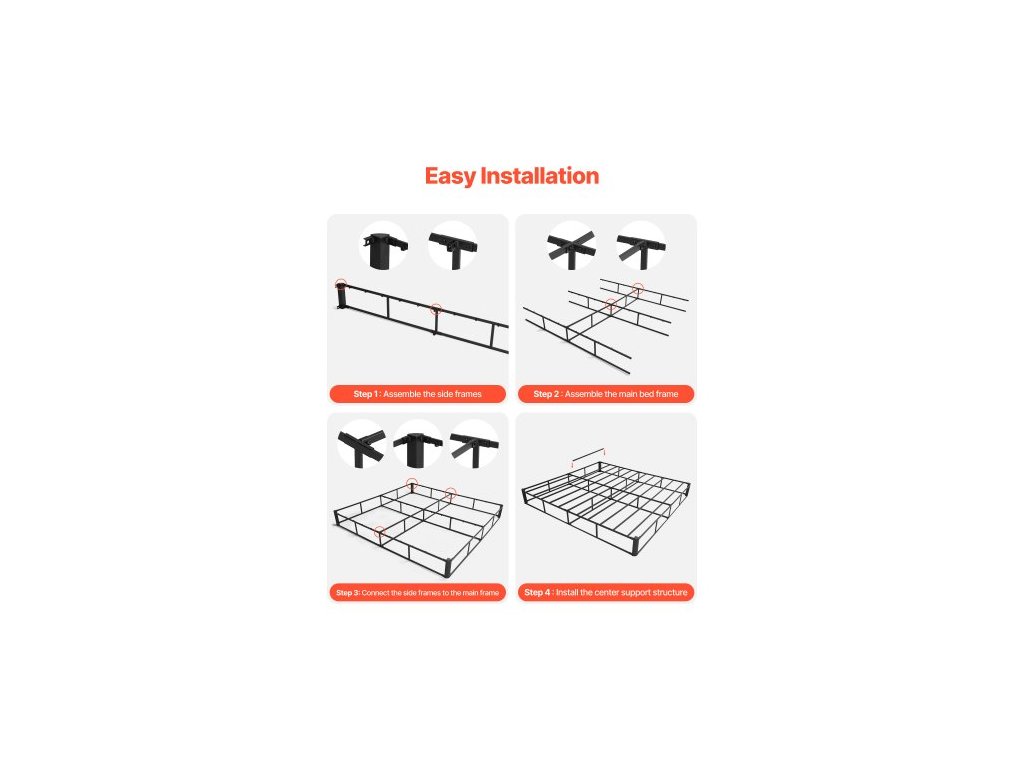 Easy Installation

Step 1 : Assemble the side frames

Step 2 : Assemble the main bed frame

Step 3: Connect the side frames to the main frame

Step 4 : Install the center support structure