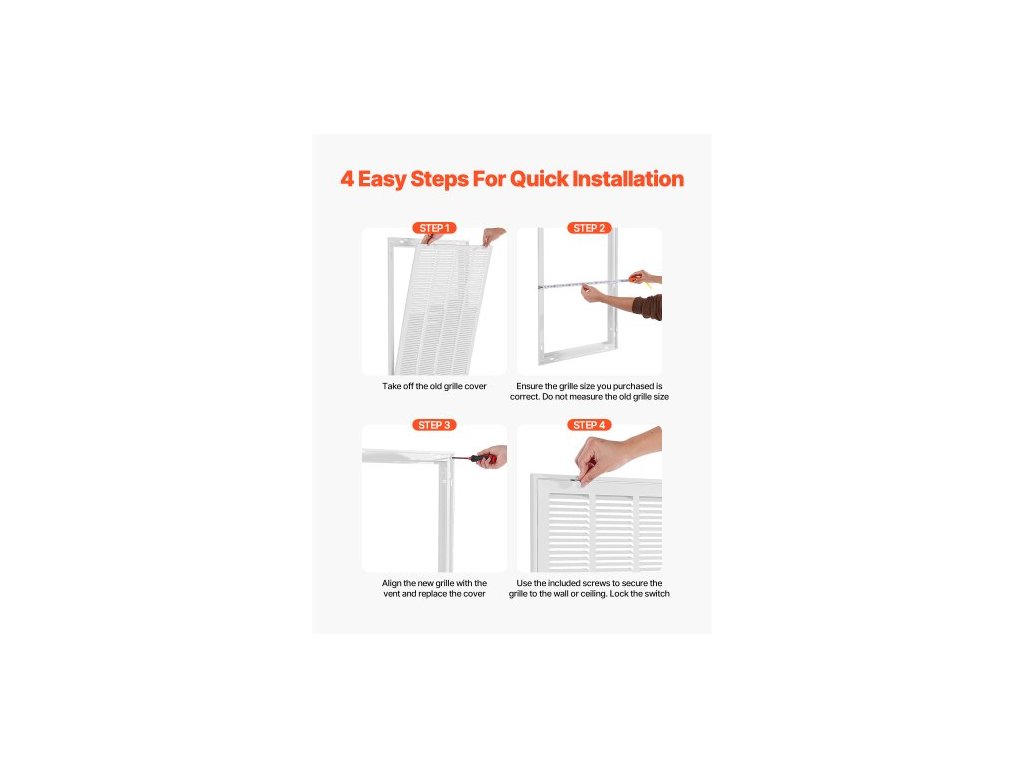 4 Easy Steps For Quick Installation

STEP 1

Take off the old grille cover

STEP 2

Ensure the grille size you purchased is correct. Do not measure the old grille size

STEP 3

Align the new grille with the vent and replace the cover

STEP 4

Use the included screws to secure the grille to the wall or ceiling. Lock the switch