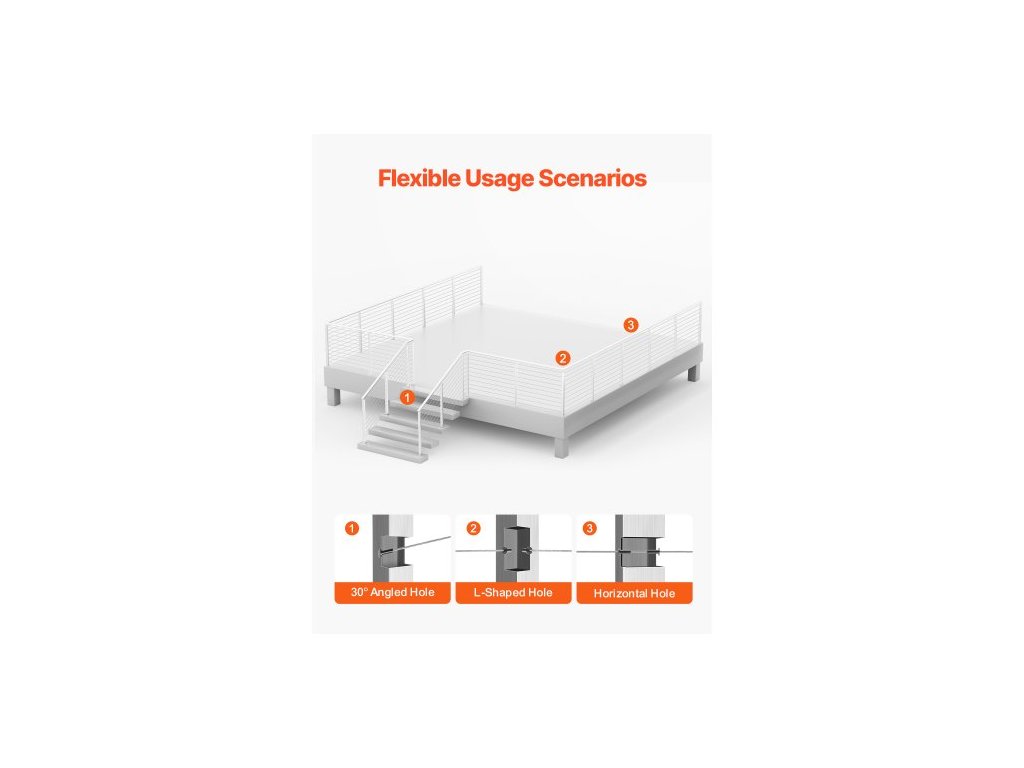 Flexible Usage Scenarios

3

2

1

1
30° Angled Hole

2
L-Shaped Hole

3
Horizontal Hole