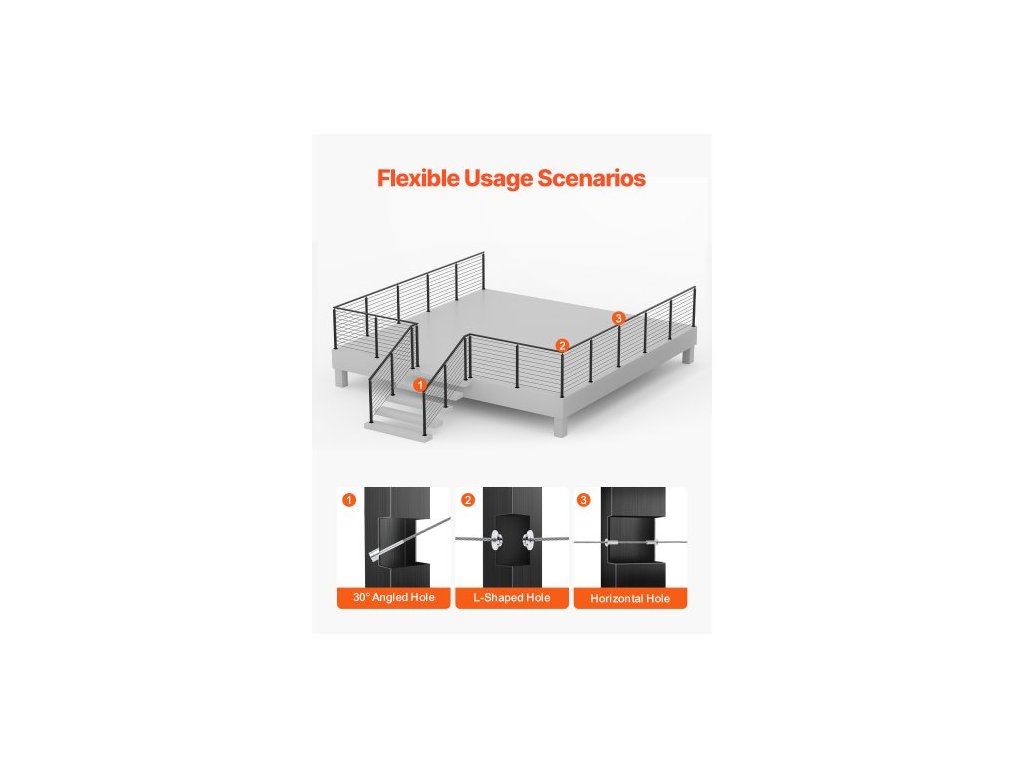 Flexible Usage Scenarios

1

2

3

1
30° Angled Hole

2
L-Shaped Hole

3
Horizontal Hole