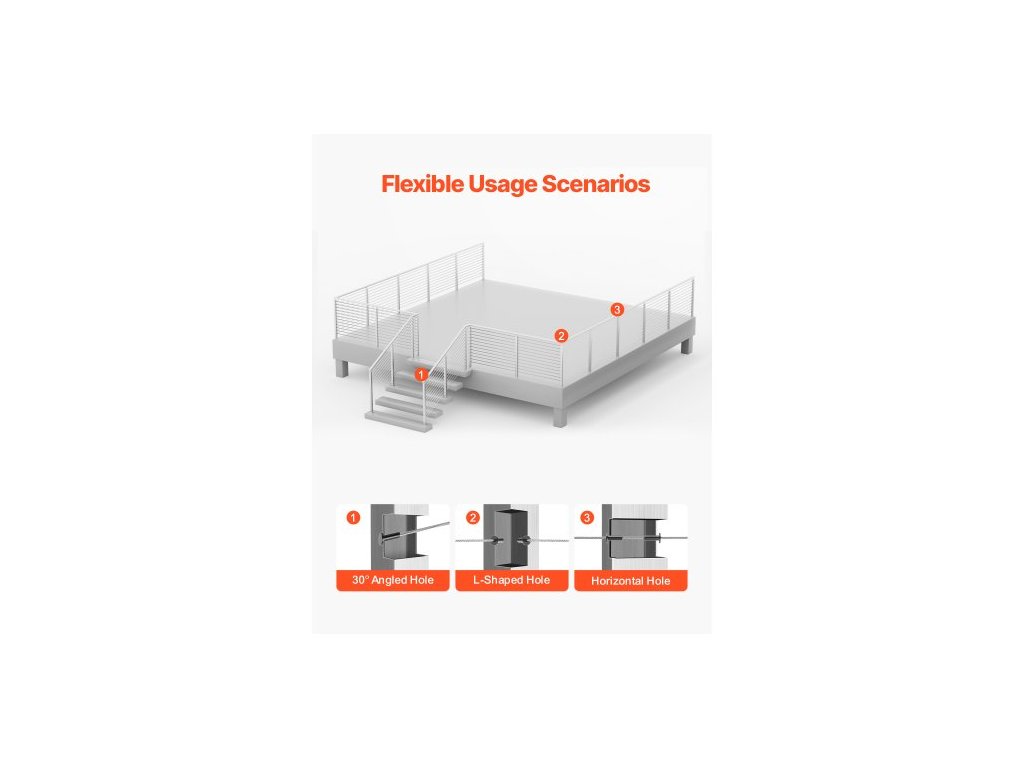 Flexible Usage Scenarios

3

2

1

1

30° Angled Hole

2

L-Shaped Hole

3

Horizontal Hole