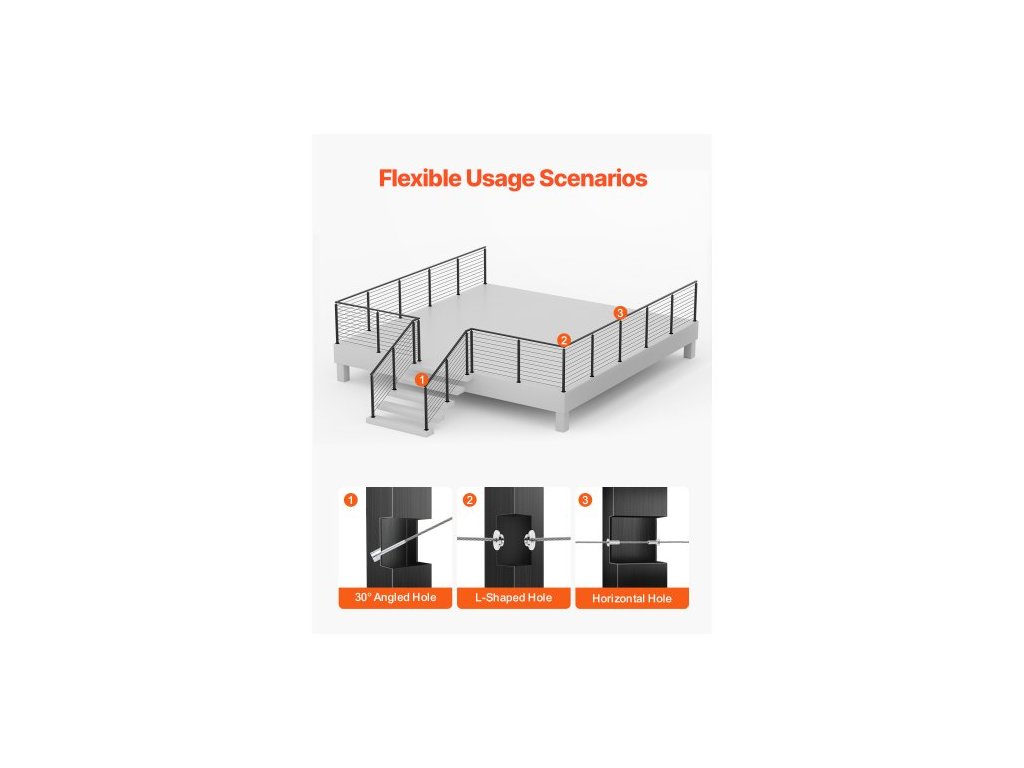 Flexible Usage Scenarios

1

2

3

1

30° Angled Hole

2

L-Shaped Hole

3

Horizontal Hole