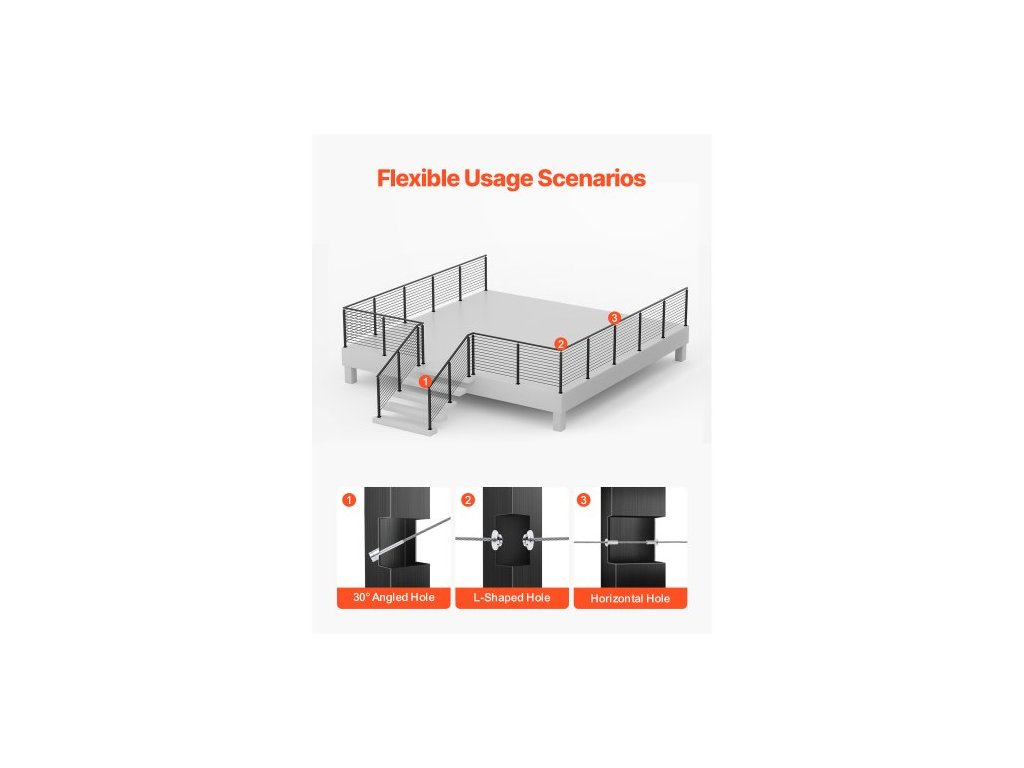 Flexible Usage Scenarios

1

2

3

1

30° Angled Hole

2

L-Shaped Hole

3

Horizontal Hole